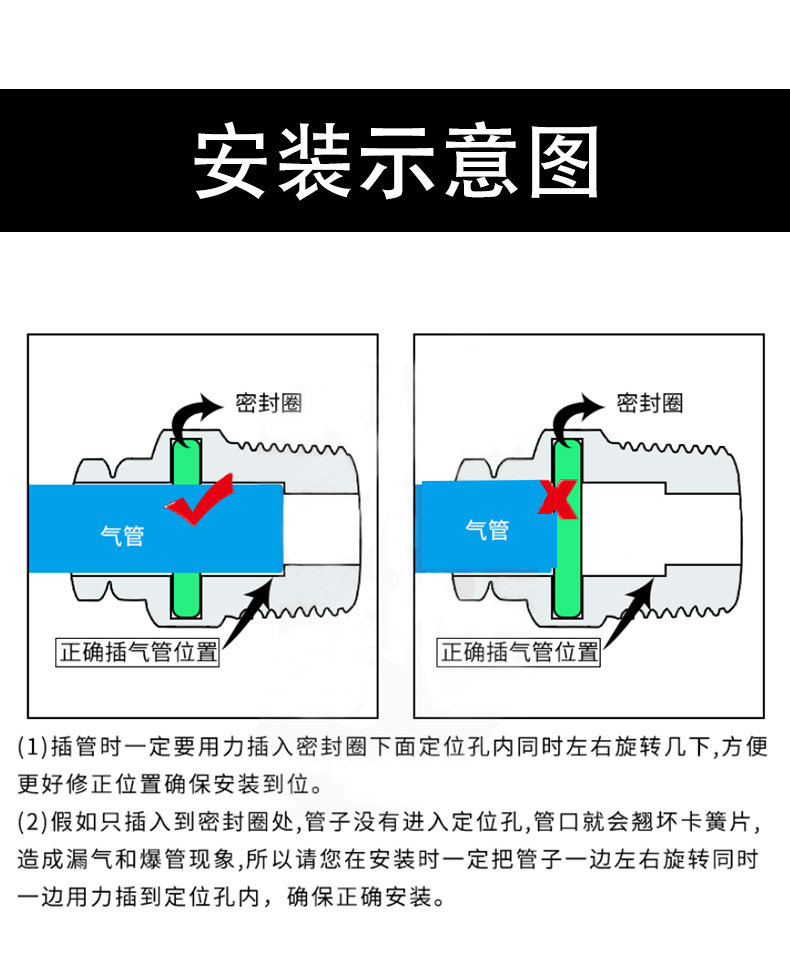 安装示意图

密封圈

气管

正确插气管位置

密封圈

气管

正确插气管位置

(1)插管时一定要用力插入密封圈下面定位孔内同时左右旋转几下,方便更好修正位置确保安装到位。

(2)假如只插入到密封圈处,管子没有进入定位孔,管口就会翘坏卡簧片,造成漏气和爆管现象,所以请您在安装时一定把管子一边左右旋转同时一边用力插到定位孔内，确保正确安装。