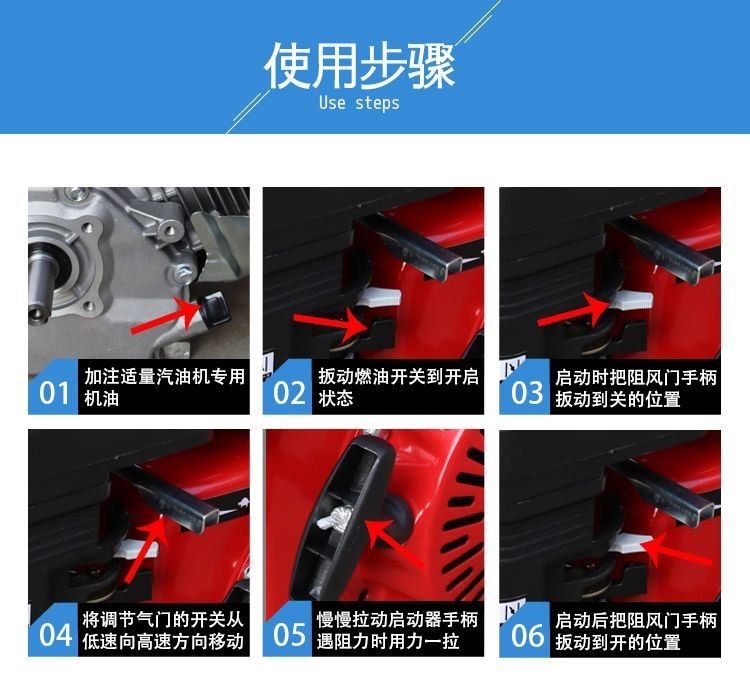 使用步骤
Use steps

01 加注适量汽油机专用机油

02 扳动燃油开关到开启状态

03 启动时把阻风门手柄扳动到关的位置

04 将调节气门的开关从低速向高速方向移动

05 慢慢拉动启动器手柄遇阻力时用力一拉

06 启动后把阻风门手柄扳动到开的位置