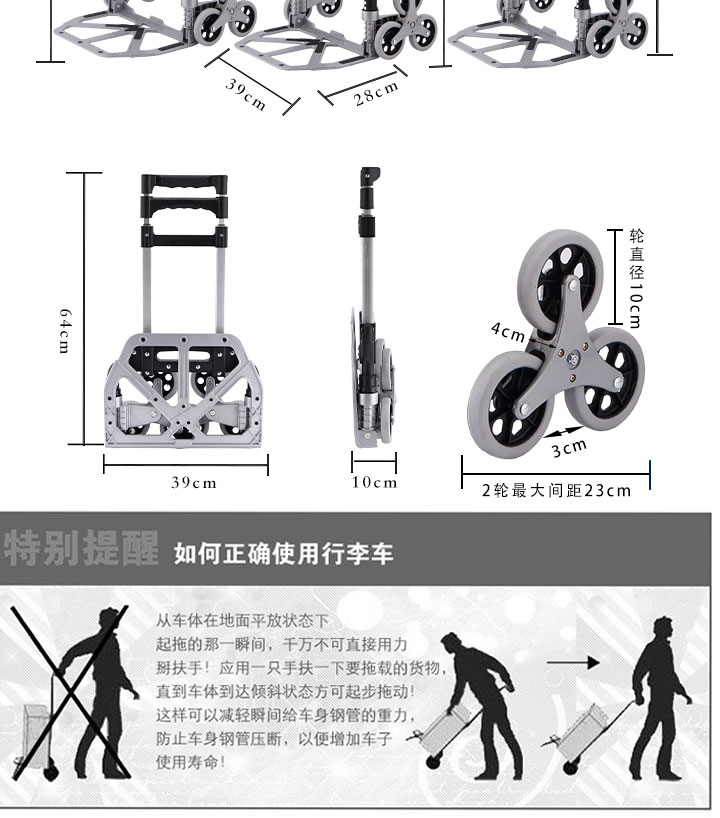 39cm

28cm

64cm

39cm

10cm

轮直径10cm

4cm

3cm

2轮最大间距23cm

特别提醒 如何正确使用行李车

从车体在地面平放状态下起拖的那一瞬间，千万不可直接用力掰扶手！应用一只手扶一下要拖载的货物，直到车体到达倾斜状态方可起步拖动！这样可以减轻瞬间给车身钢管的重力，防止车身钢管压断，以便增加车子使用寿命！