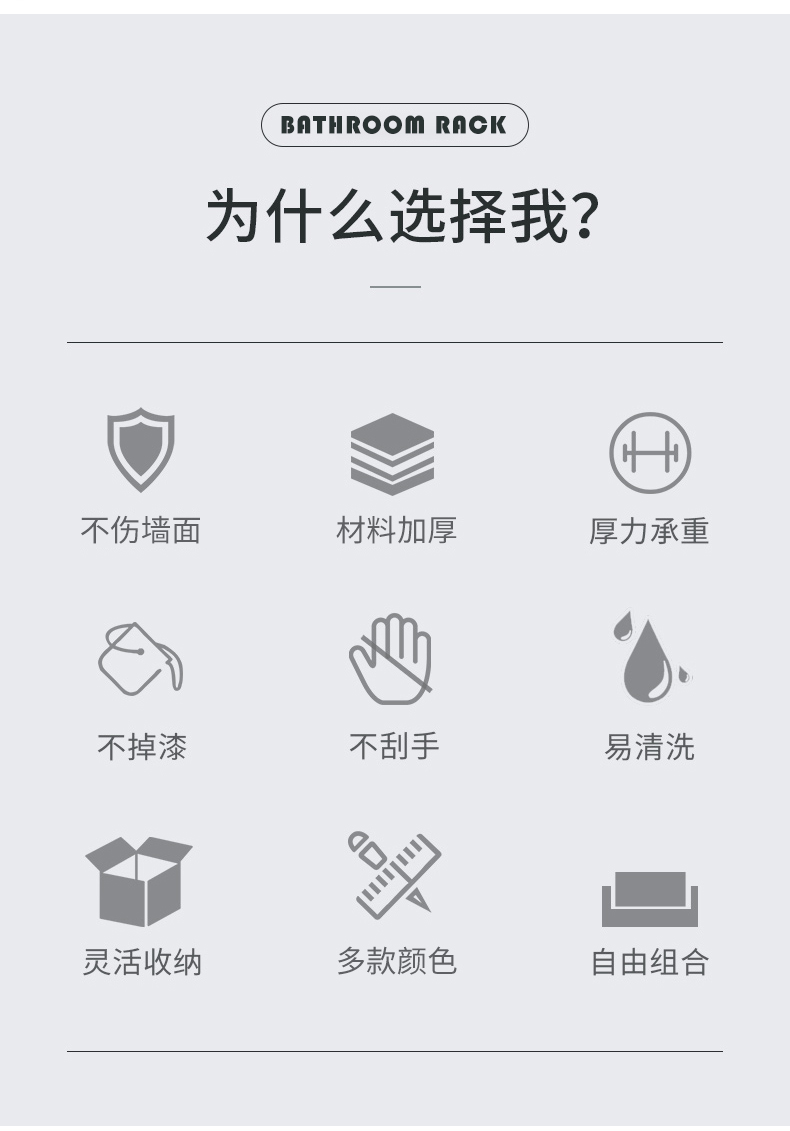 BATHROOM RACK

为什么选择我?

不伤墙面

材料加厚

厚力承重

不掉漆

不刮手

易清洗

灵活收纳

多款颜色

自由组合