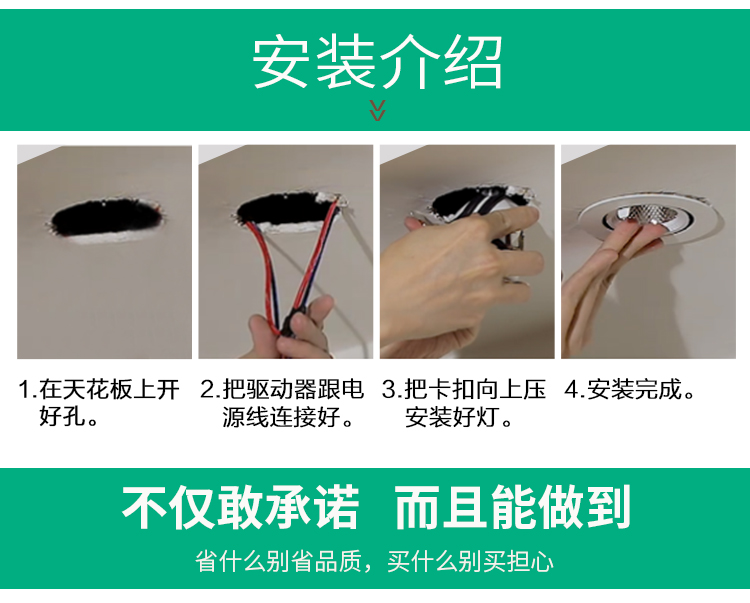 安装介绍

1.在天花板上开好孔。

2.把驱动器跟电源线连接好。

3.把卡扣向上压安装好灯。

4.安装完成。

不仅敢承诺 而且能做到

省什么别省品质，买什么别买担心