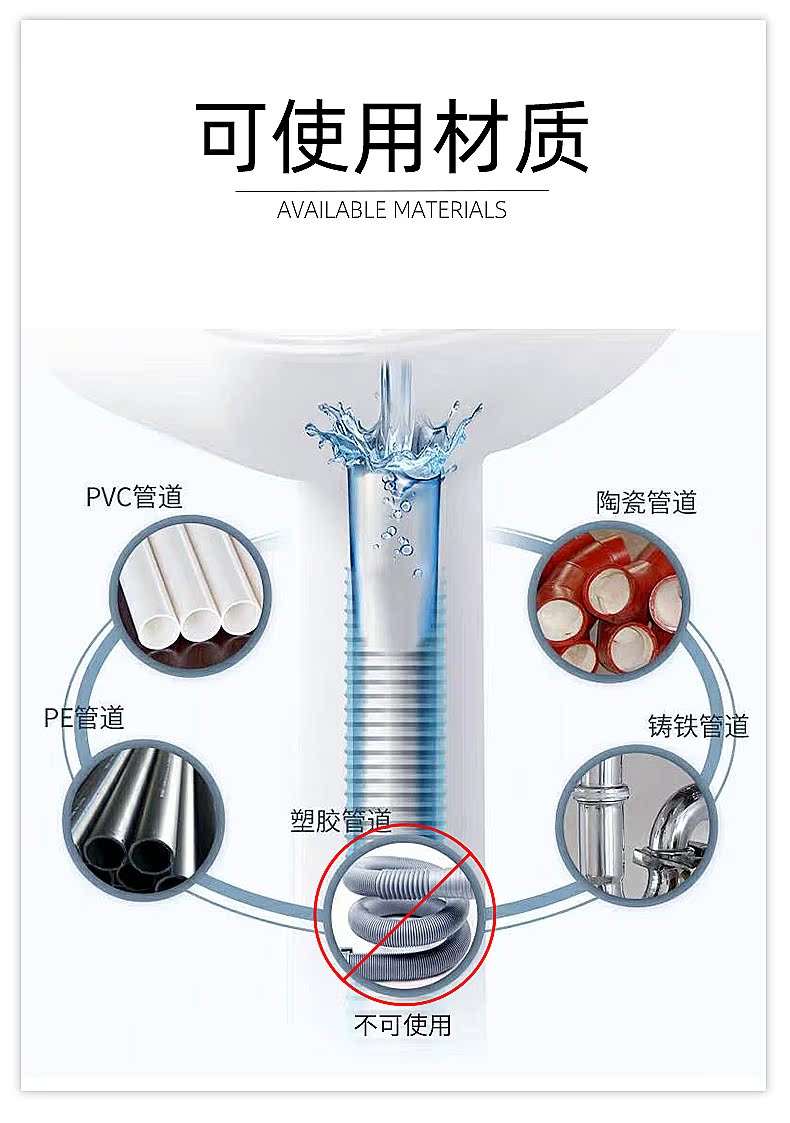 可使用材质

AVAILABLE MATERIALS

PVC管道

陶瓷管道

PE管道

铸铁管道

塑胶管道

不可使用