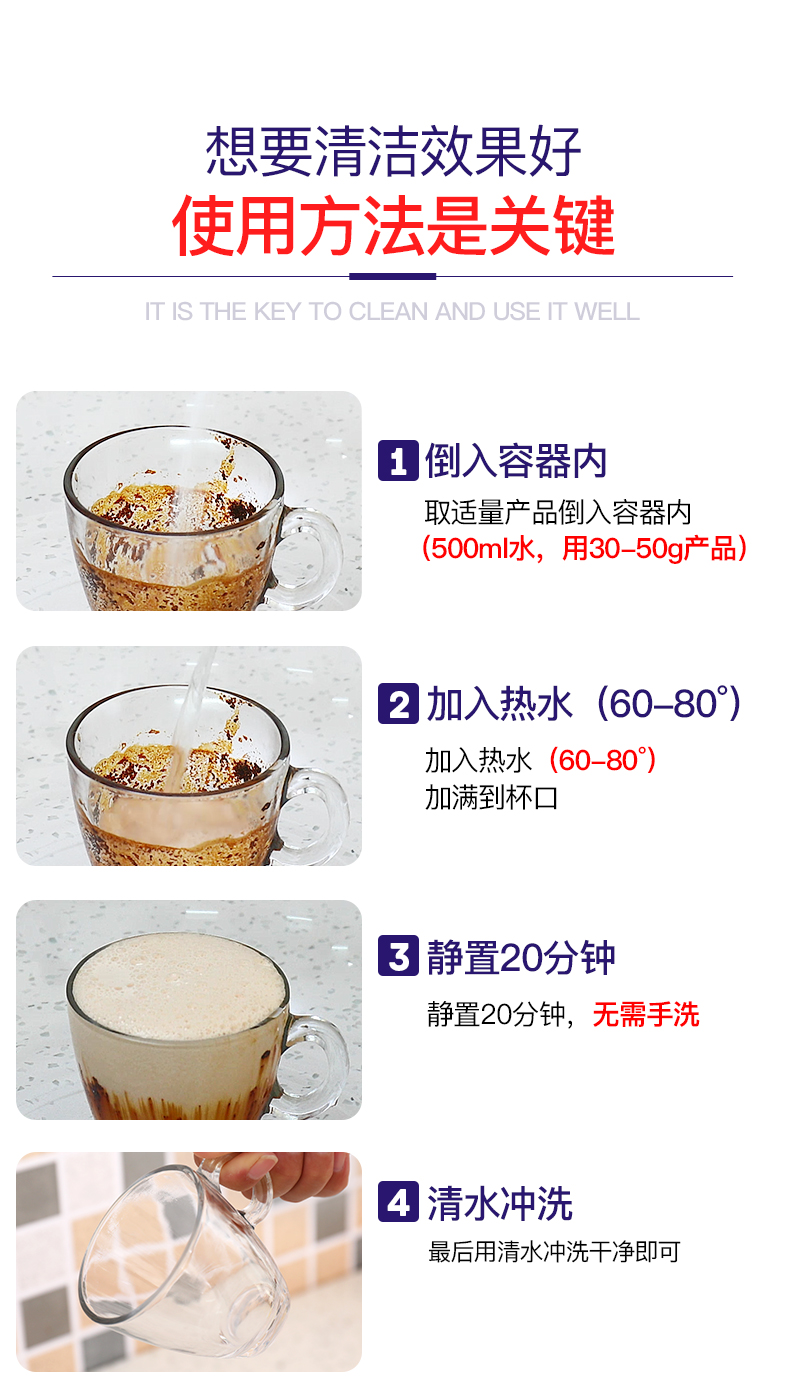 想要清洁效果好
使用方法是关键

IT IS THE KEY TO CLEAN AND USE IT WELL

1 倒入容器内
取适量产品倒入容器内
（500ml水，用30-50g产品）

2 加入热水（60-80°）
加入热水（60-80°）
加满到杯口

3 静置20分钟
静置20分钟，无需手洗

4 清水冲洗
最后用清水冲洗干净即可