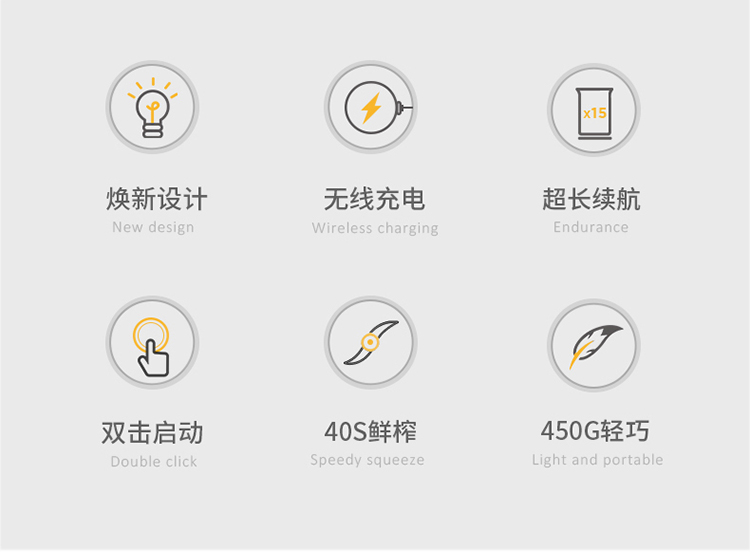 x15

焕新设计
New design

无线充电
Wireless charging

超长续航
Endurance

双击启动
Double click

40S鲜榨
Speedy squeeze

450G轻巧
Light and portable