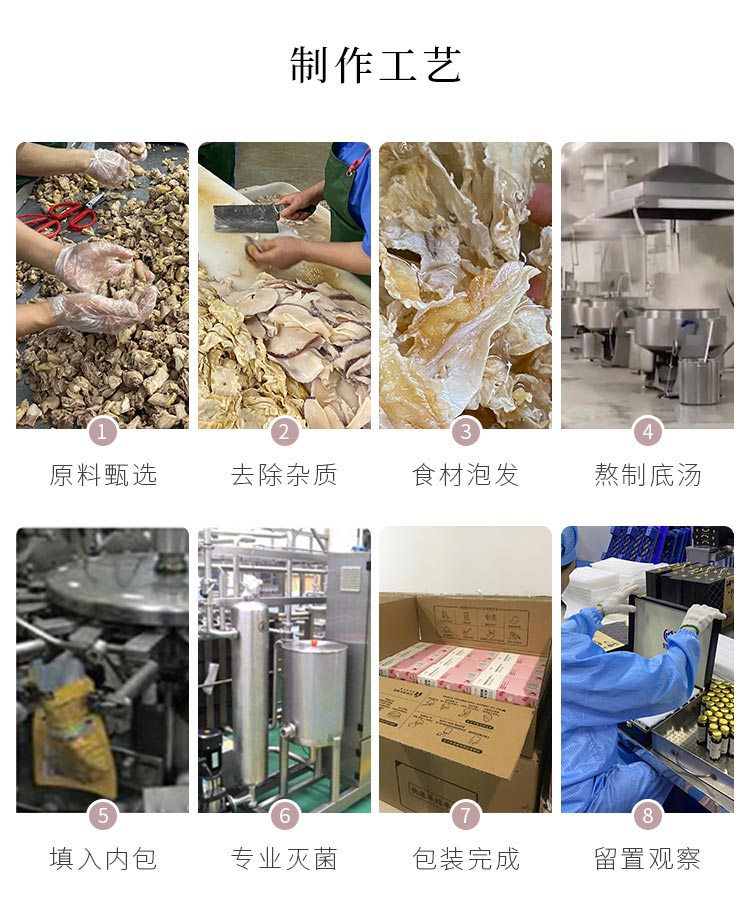 制作工艺

1
原料甄选

2
去除杂质

3
食材泡发

4
熬制底汤

5
填入内包

6
专业灭菌

7
包装完成

8
留置观察