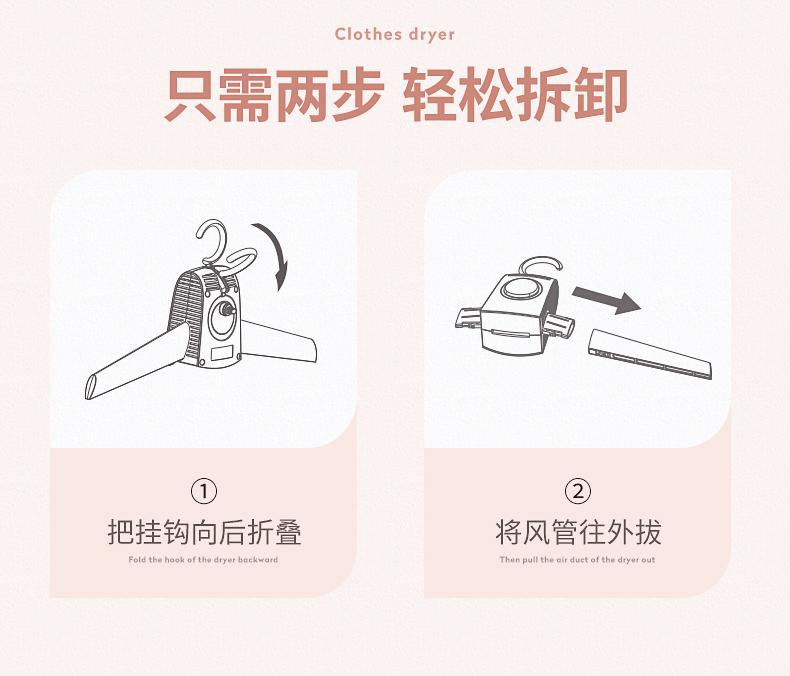 Clothes dryer

只需两步 轻松拆卸

①
把挂钩向后折叠
Fold the hook of the dryer backward

②
将风管往外拔
Then pull the air duct of the dryer out