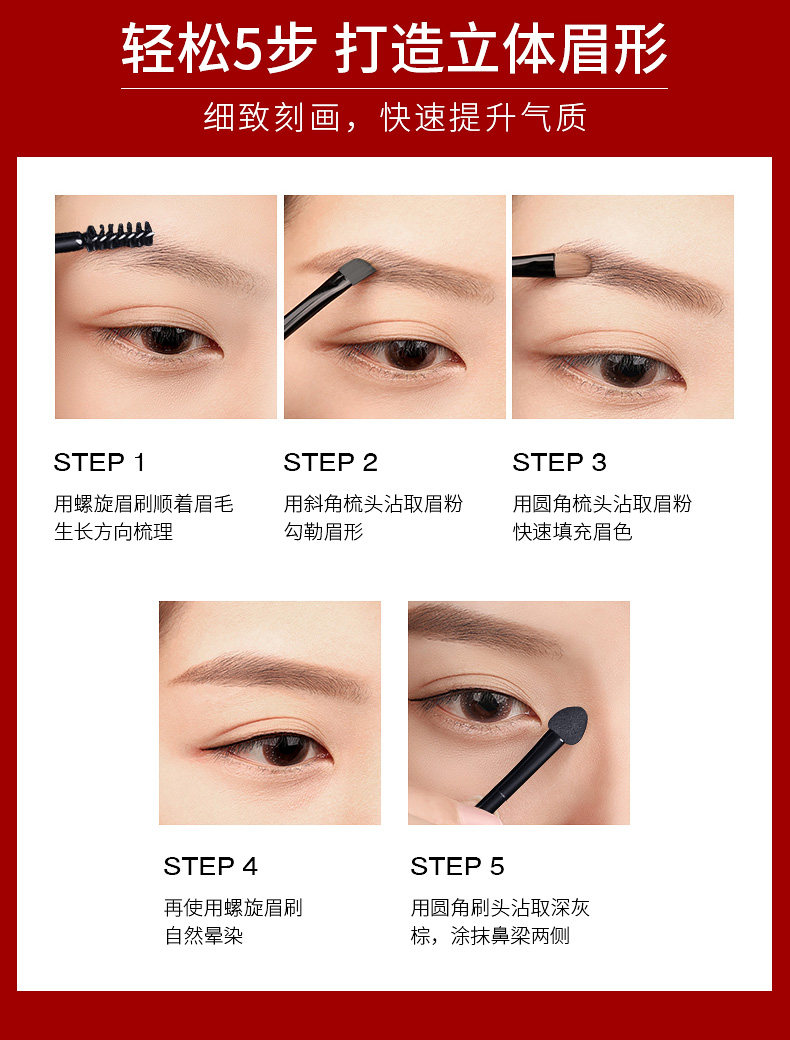 轻松5步 打造立体眉形

细致刻画，快速提升气质

STEP 1
用螺旋眉刷顺着眉毛生长方向梳理

STEP 2
用斜角梳头沾取眉粉勾勒眉形

STEP 3
用圆角梳头沾取眉粉快速填充眉色

STEP 4
再使用螺旋眉刷自然晕染

STEP 5
用圆角刷头沾取深灰棕，涂抹鼻梁两侧