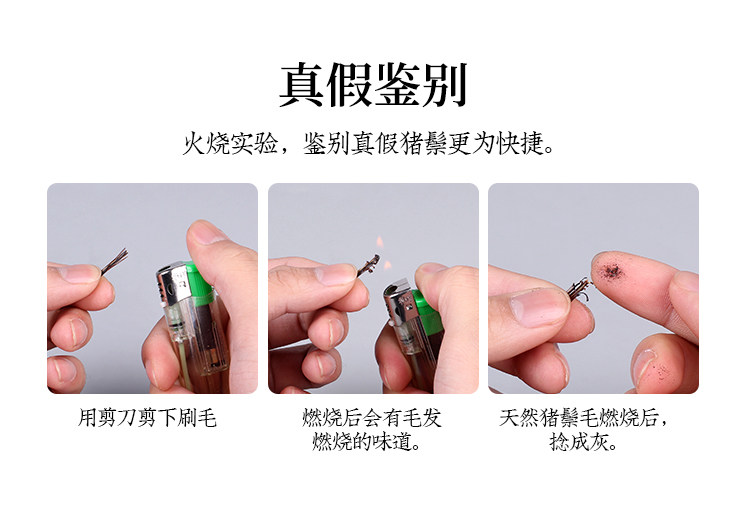 真假鉴别

火烧实验，鉴别真假猪鬃更为快捷。

用剪刀剪下刷毛

燃烧后会有毛发燃烧的味道。

天然猪鬃毛燃烧后，捻成灰。