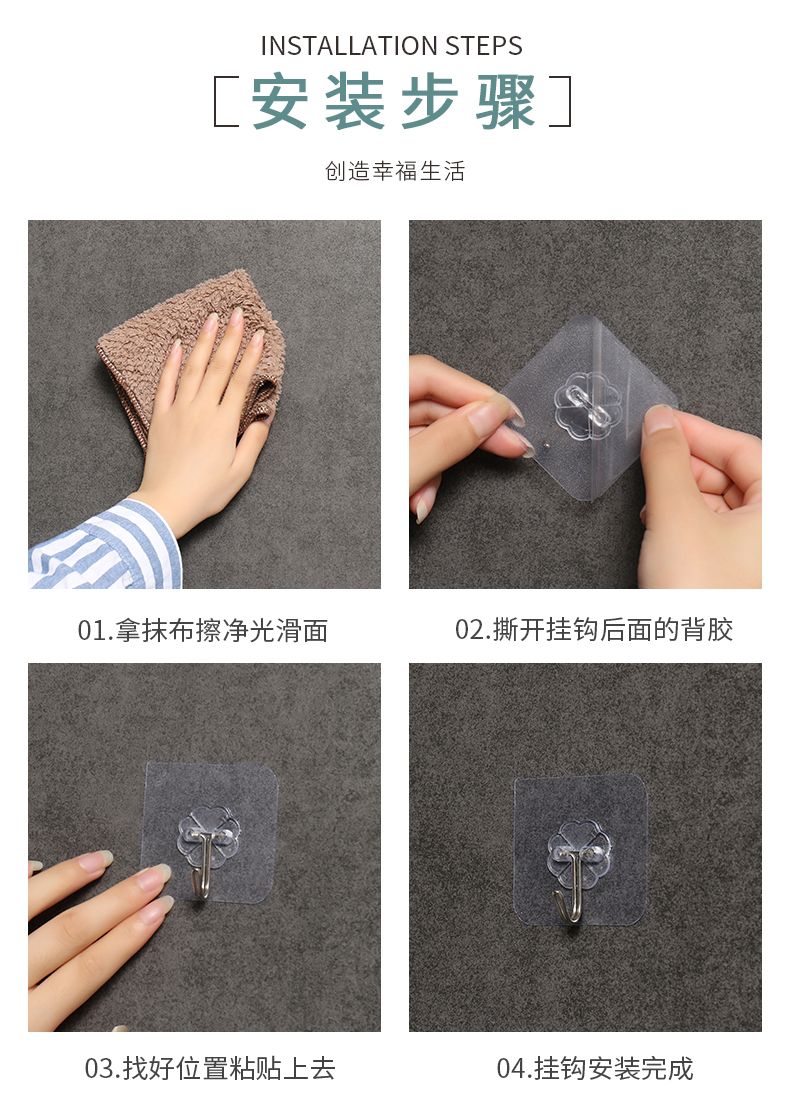 INSTALLATION STEPS

安装步骤

创造幸福生活

01.拿抹布擦净光滑面

02.撕开挂钩后面的背胶

03.找好位置粘贴上去

04.挂钩安装完成