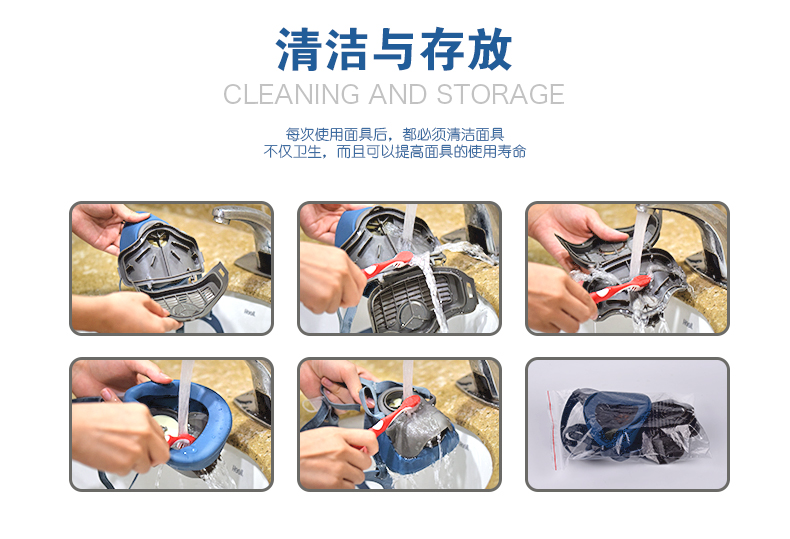 清洁与存放
CLEANING AND STORAGE

每次使用面具后，都必须清洁面具
不仅卫生，而且可以提高面具的使用寿命