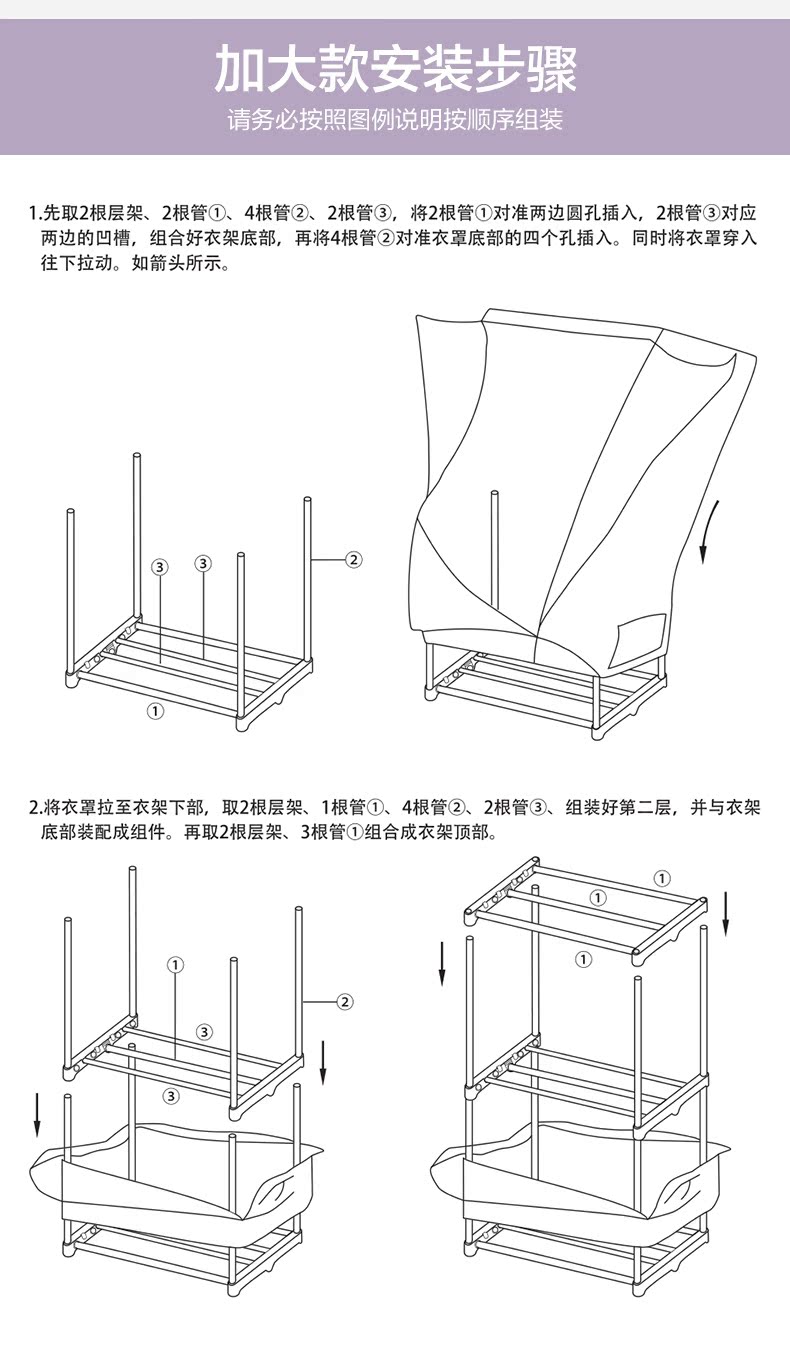 加大款安装步骤

请务必按照图例说明按顺序组装

1.先取2根层架、2根管①、4根管②、2根管③，将2根管①对准两边圆孔插入，2根管③对应两边的凹槽，组合好衣架底部，再将4根管②对准衣罩底部的四个孔插入。同时将衣罩穿入往下拉动。如箭头所示。

③ ③ ② ①

2.将衣罩拉至衣架下部，取2根层架、1根管①、4根管②、2根管③、组装好第二层，并与衣架底部装配成组件。再取2根层架、3根管①组合成衣架顶部。

① ② ③ ③

① ① ①