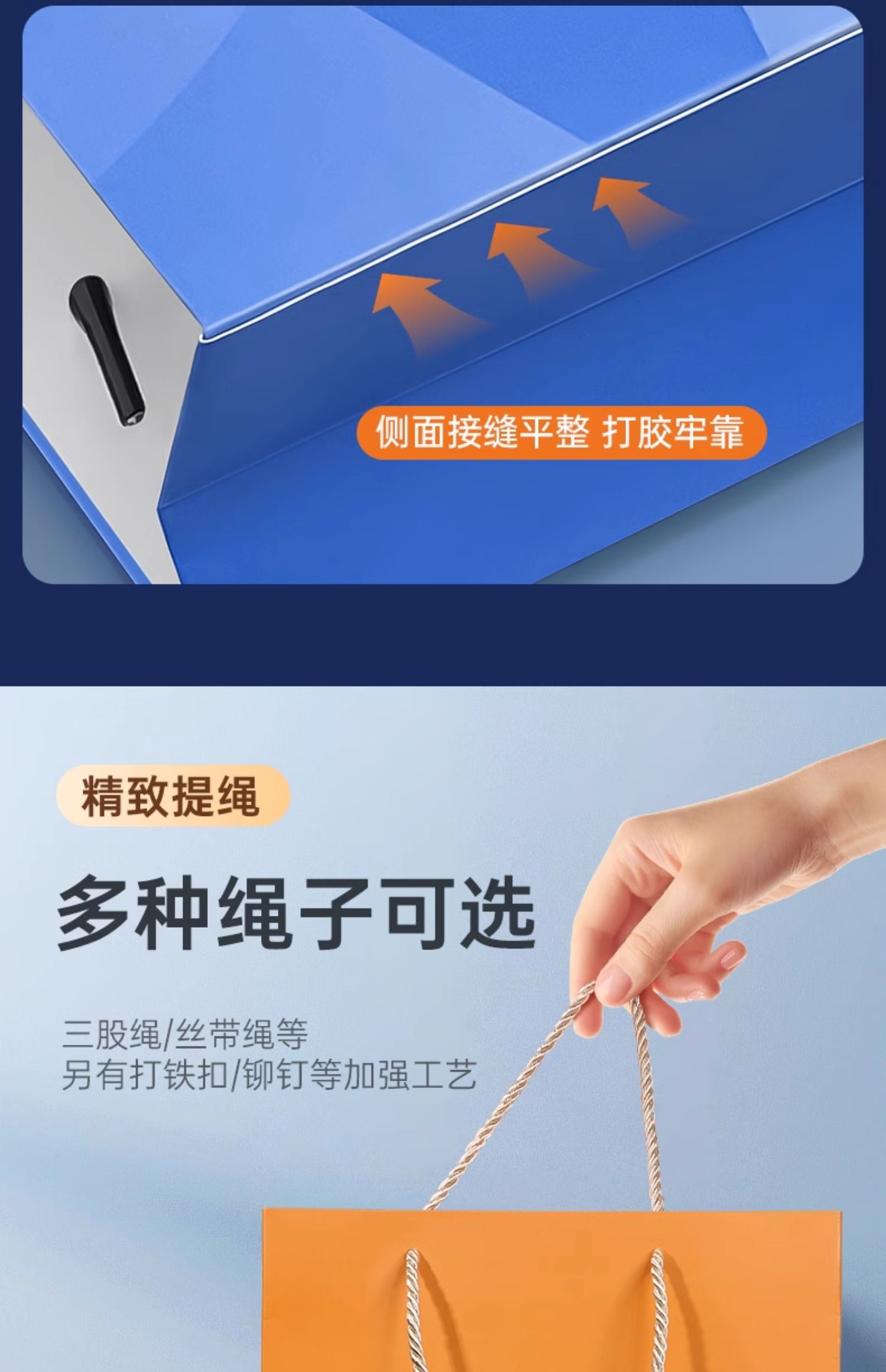 侧面接缝平整 打胶牢靠

精致提绳

多种绳子可选

三股绳/丝带绳等
另有打铁扣/铆钉等加强工艺