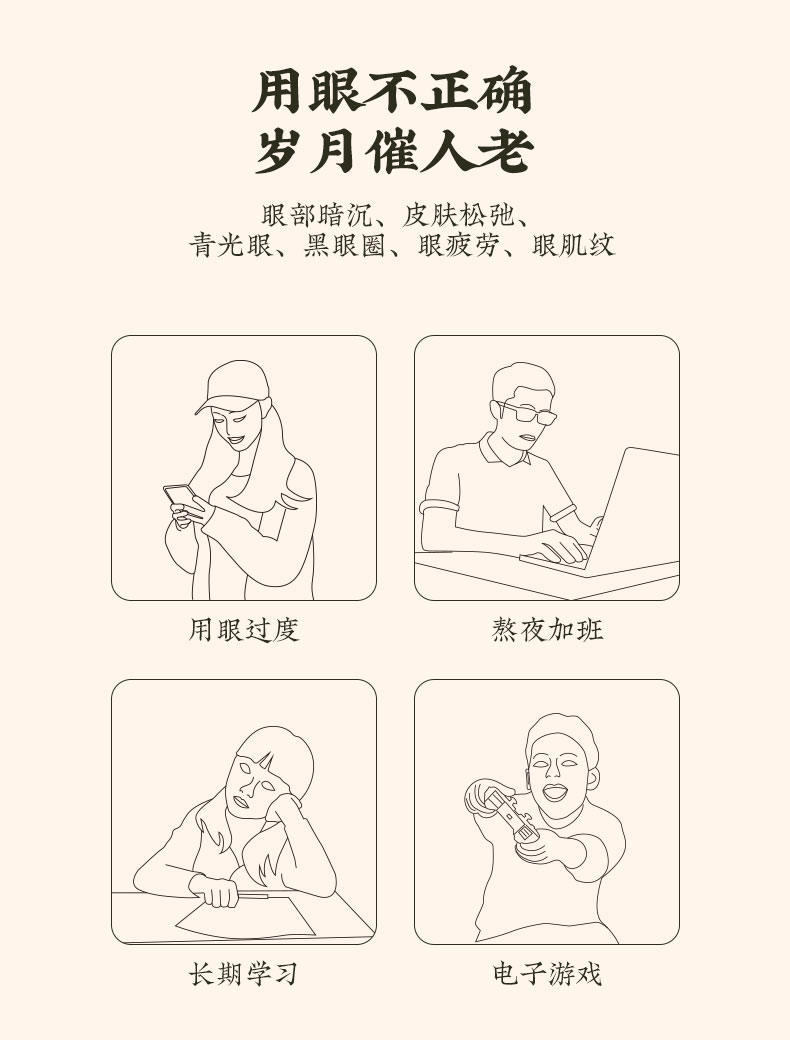 用眼不正确
岁月催人老

眼部暗沉、皮肤松弛、
青光眼、黑眼圈、眼疲劳、眼肌纹

用眼过度

熬夜加班

长期学习

电子游戏