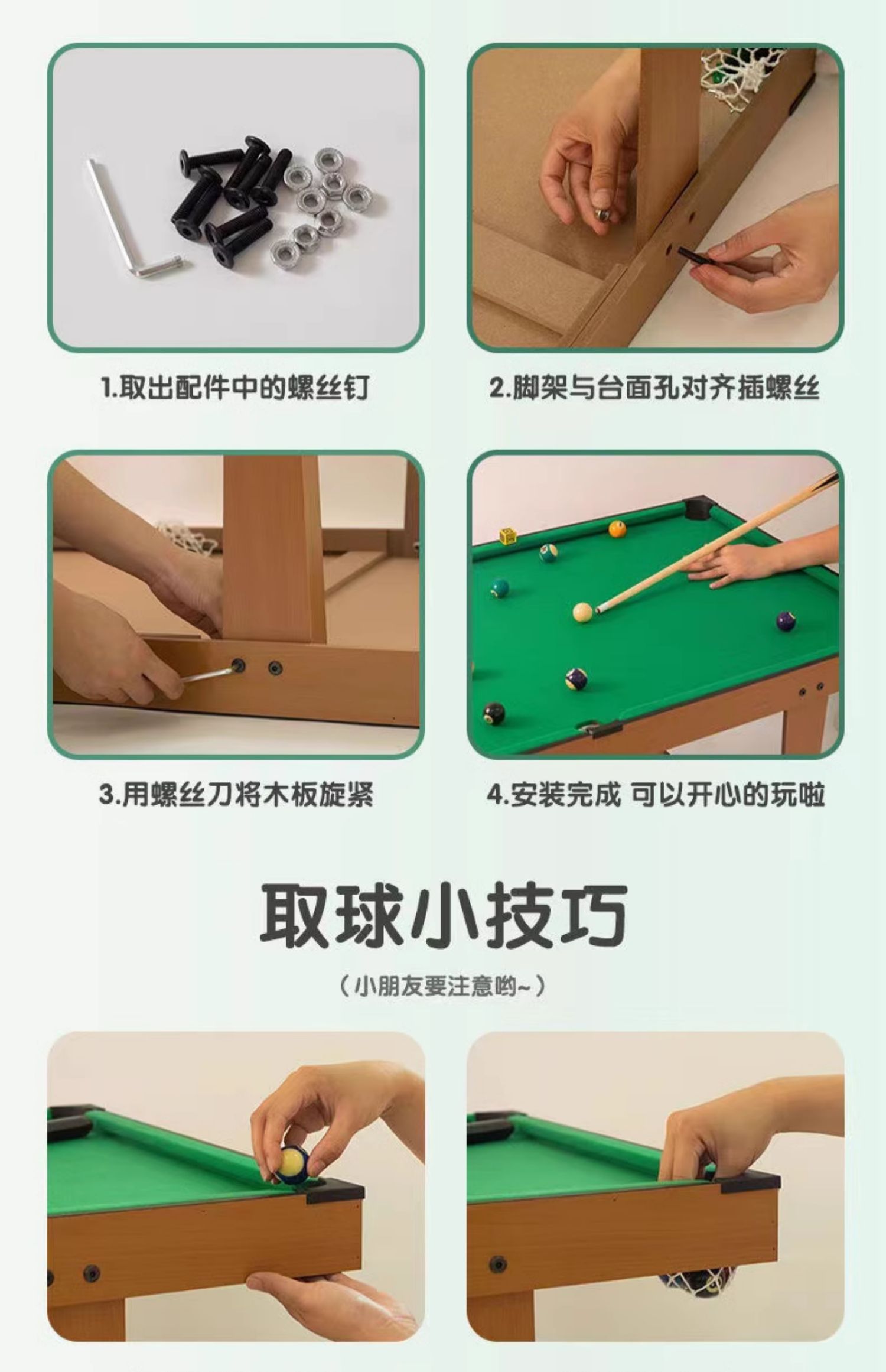 1.取出配件中的螺丝钉

2.脚架与台面孔对齐插螺丝

3.用螺丝刀将木板旋紧

4.安装完成 可以开心的玩啦

取球小技巧

（小朋友要注意哟~）