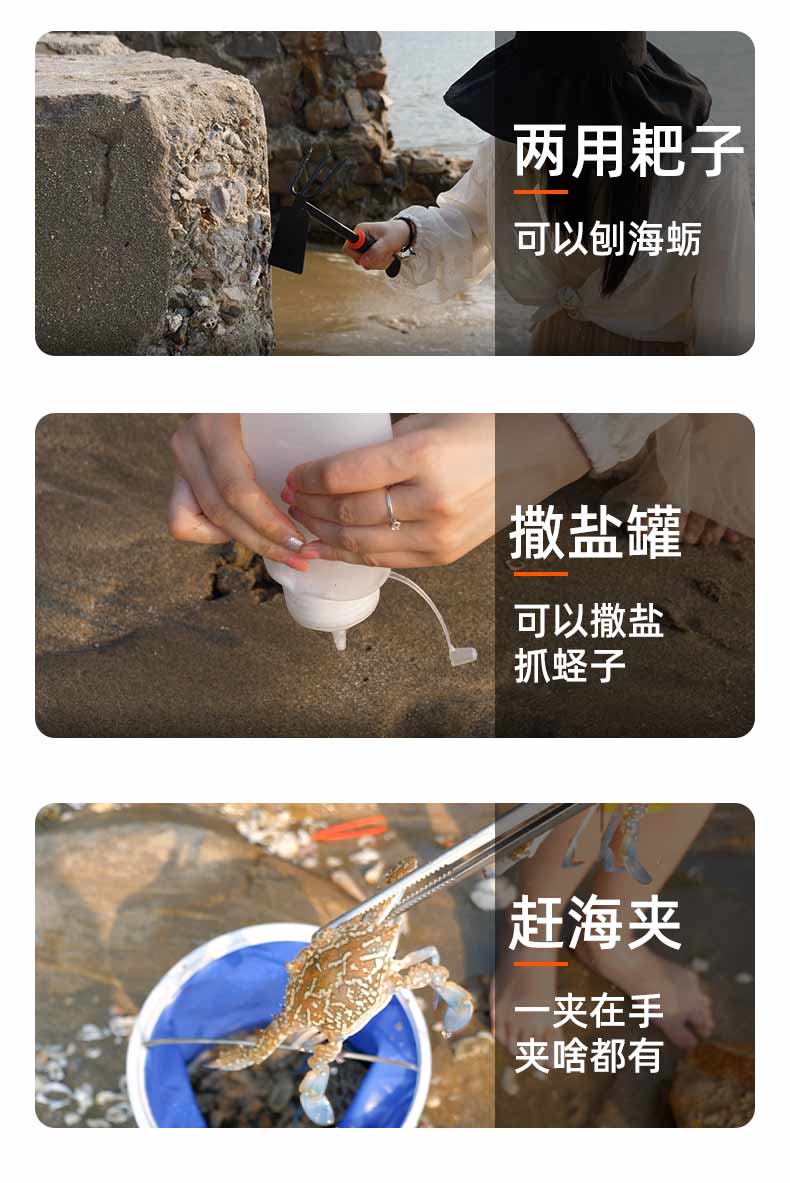 两用耙子

可以刨海蛎

撒盐罐

可以撒盐
抓蛏子

赶海夹

一夹在手
夹啥都有