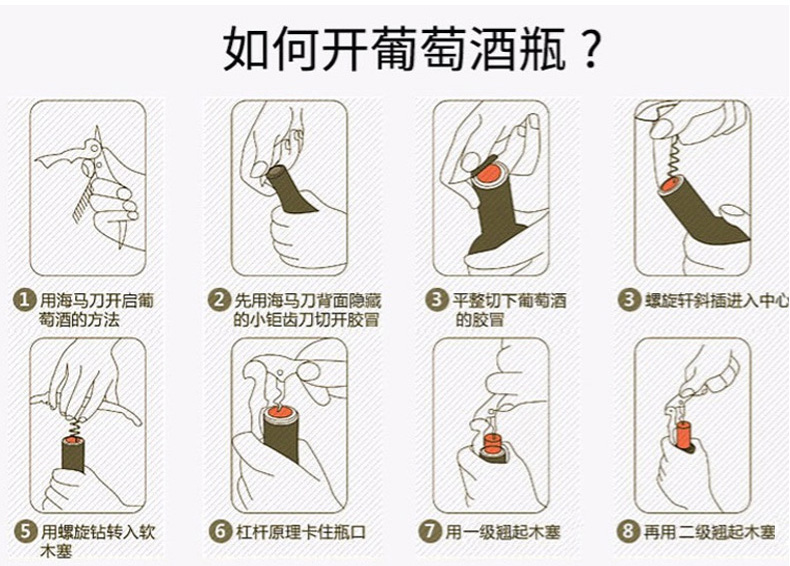 如何开葡萄酒瓶？

1 用海马刀开启葡萄酒的方法

2 先用海马刀背面隐藏的小钜齿刀切开胶冒

3 平整切下葡萄酒的胶冒

3 螺旋轩斜插进入中心

5 用螺旋钻转入软木塞

6 杠杆原理卡住瓶口

7 用一级翘起木塞

8 再用二级翘起木塞