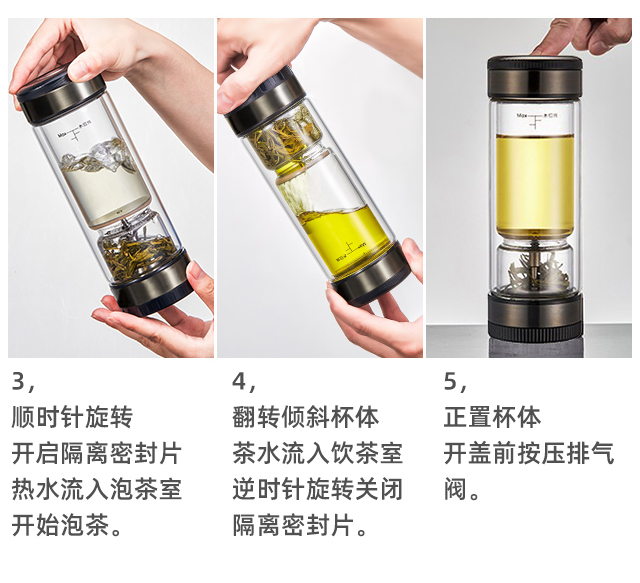 Max 水位线

Max 水位线

Max 水位线

3，
顺时针旋转
开启隔离密封片
热水流入泡茶室
开始泡茶。

4，
翻转倾斜杯体
茶水流入饮茶室
逆时针旋转关闭
隔离密封片。

5，
正置杯体
开盖前按压排气阀。