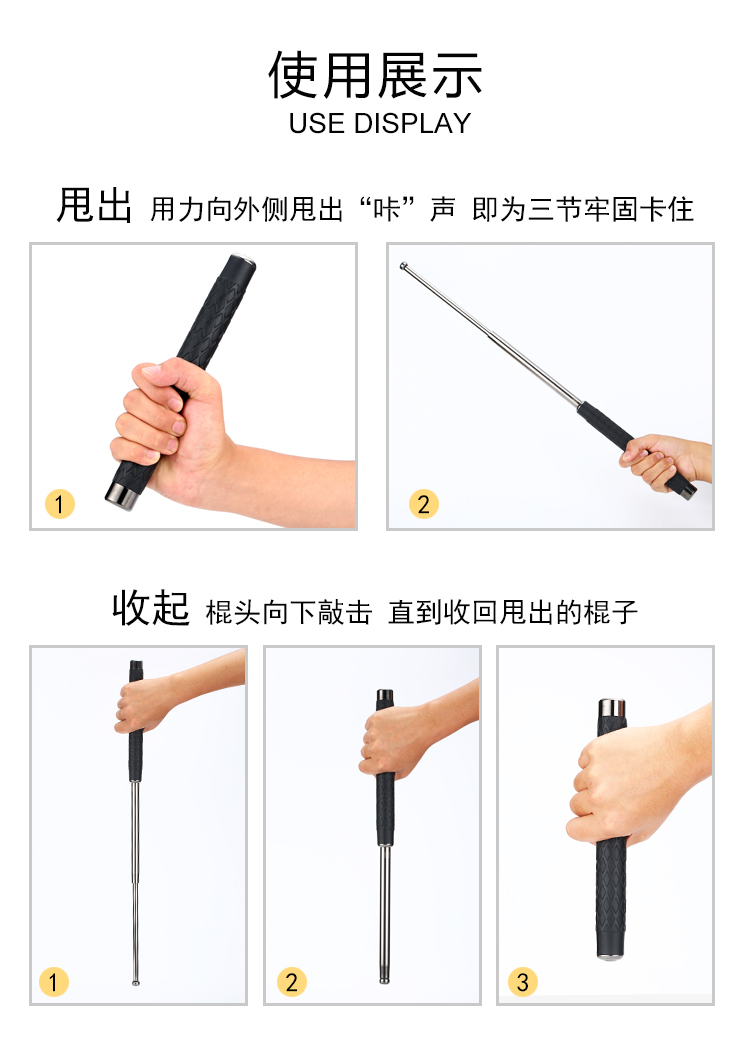 使用展示
USE DISPLAY

甩出 用力向外侧甩出“咔”声 即为三节牢固卡住

1

2

收起 棍头向下敲击 直到收回甩出的棍子

1

2

3