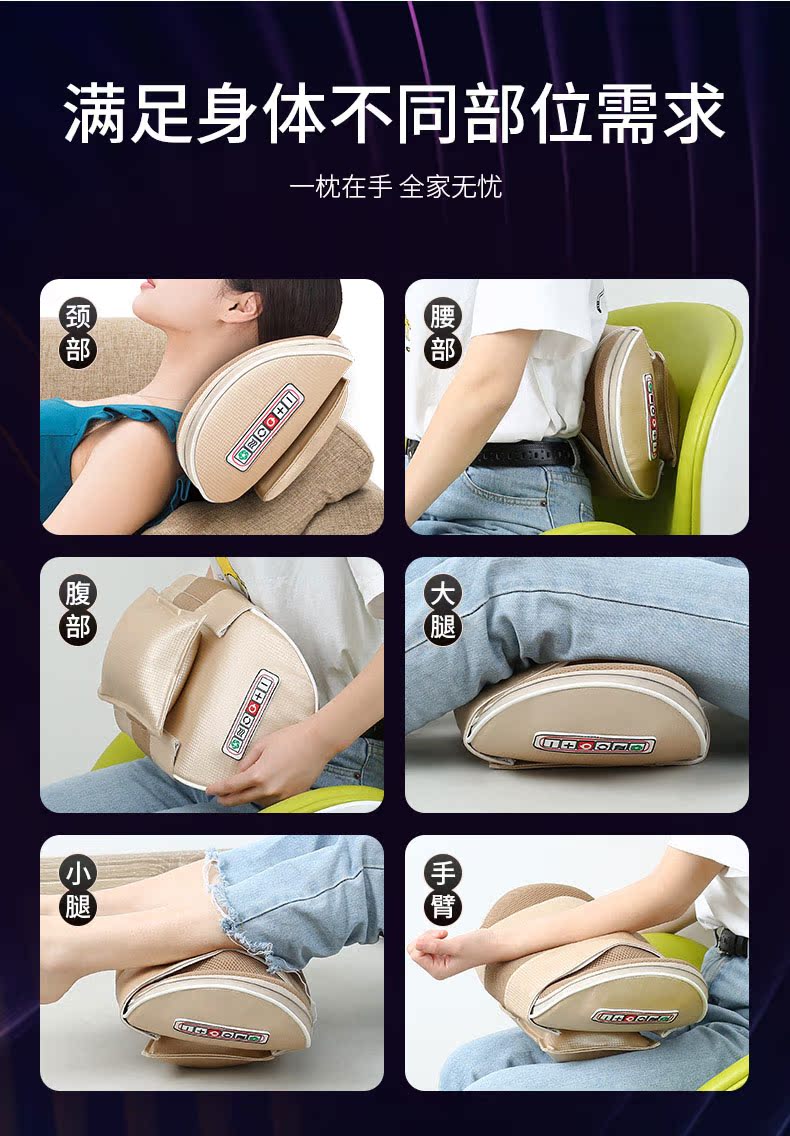 满足身体不同部位需求

一枕在手 全家无忧

颈部

腰部

腹部

大腿

小腿

手臂