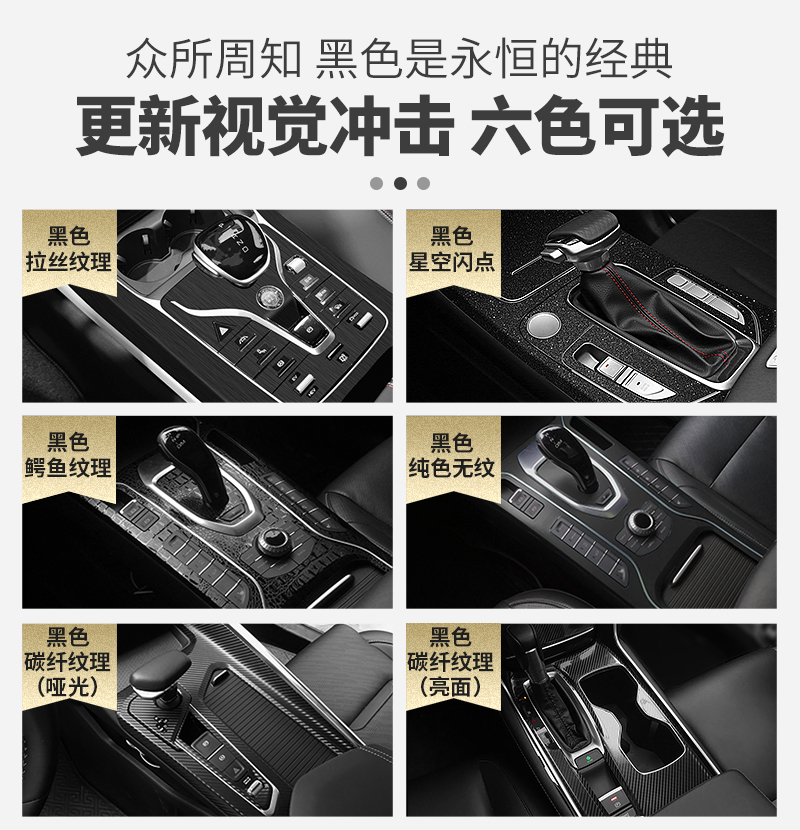 众所周知 黑色是永恒的经典

更新视觉冲击 六色可选

黑色
拉丝纹理

黑色
星空闪点

黑色
鳄鱼纹理

黑色
纯色无纹

黑色
碳纤纹理
(哑光)

黑色
碳纤纹理
(亮面)