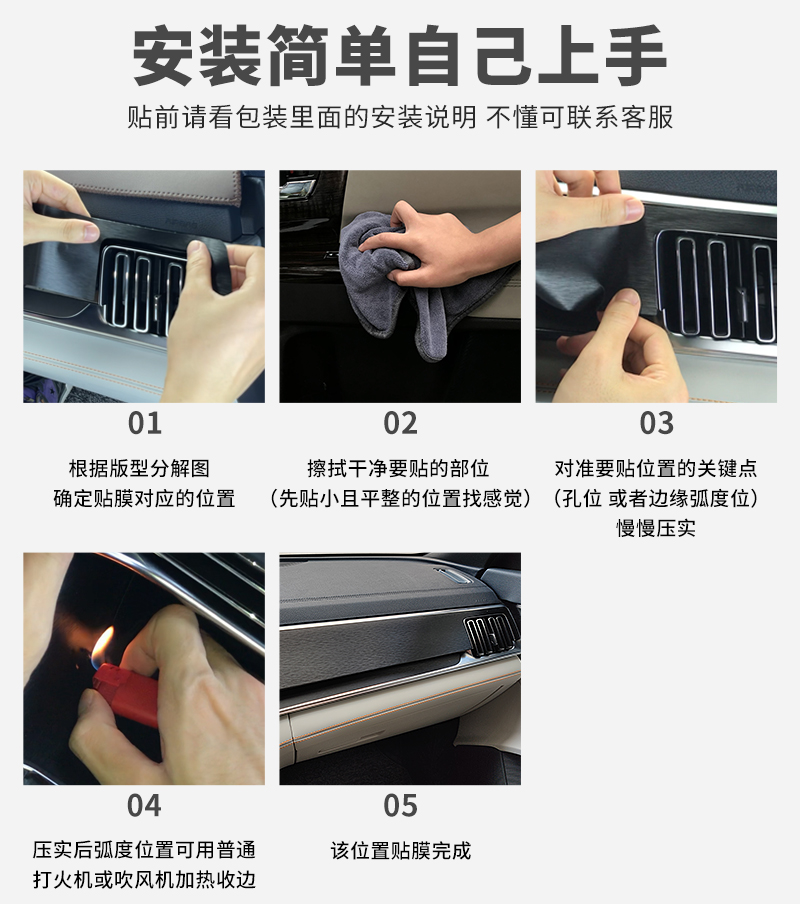 安装简单自己上手

贴前请看包装里面的安装说明 不懂可联系客服

01

根据版型分解图
确定贴膜对应的位置

02

擦拭干净要贴的部位
（先贴小且平整的位置找感觉）

03

对准要贴位置的关键点
（孔位 或者边缘弧度位）
慢慢压实

04

压实后弧度位置可用普通
打火机或吹风机加热收边

05

该位置贴膜完成