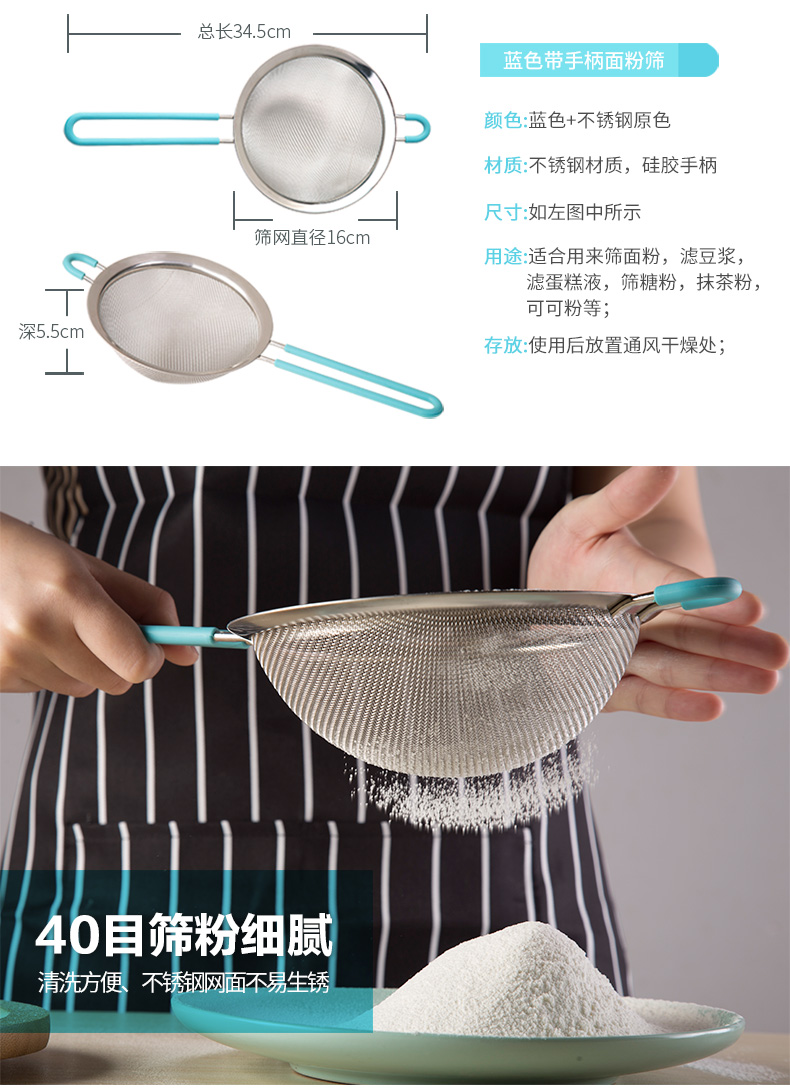 总长34.5cm

筛网直径16cm

深5.5cm

蓝色带手柄面粉筛

颜色:蓝色+不锈钢原色

材质:不锈钢材质，硅胶手柄

尺寸:如左图中所示

用途:适合用来筛面粉，滤豆浆，滤蛋糕液，筛糖粉，抹茶粉，可可粉等；

存放:使用后放置通风干燥处；

40目筛粉细腻

清洗方便、不锈钢网面不易生锈