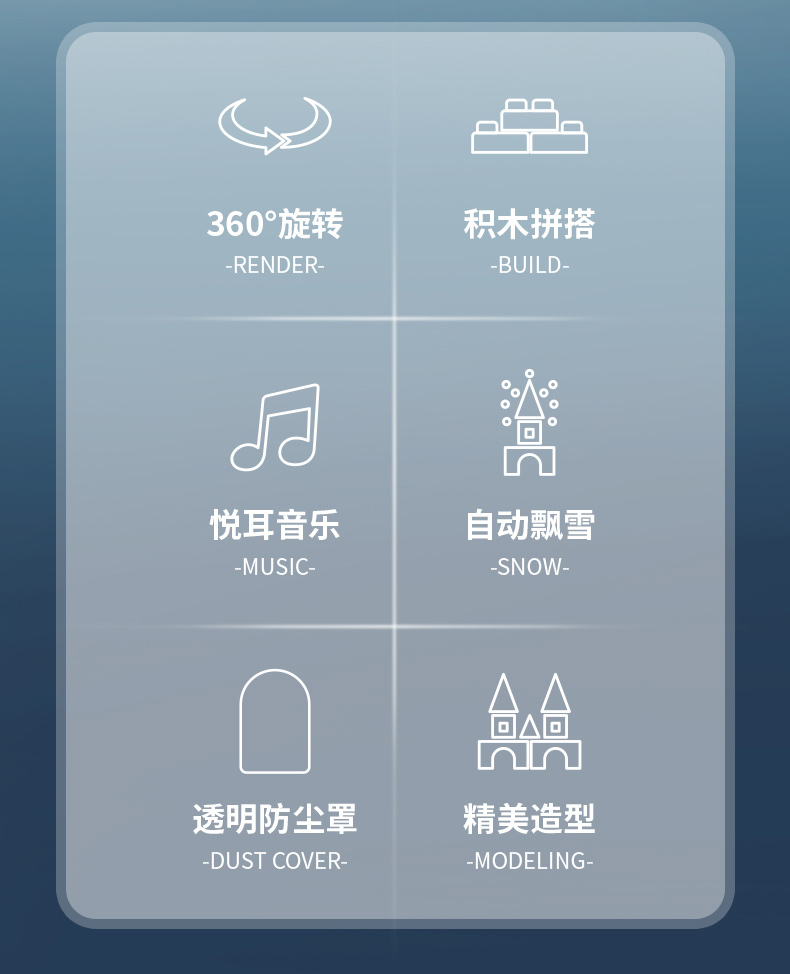 360°旋转
-RENDER-

积木拼搭
-BUILD-

悦耳音乐
-MUSIC-

自动飘雪
-SNOW-

透明防尘罩
-DUST COVER-

精美造型
-MODELING-