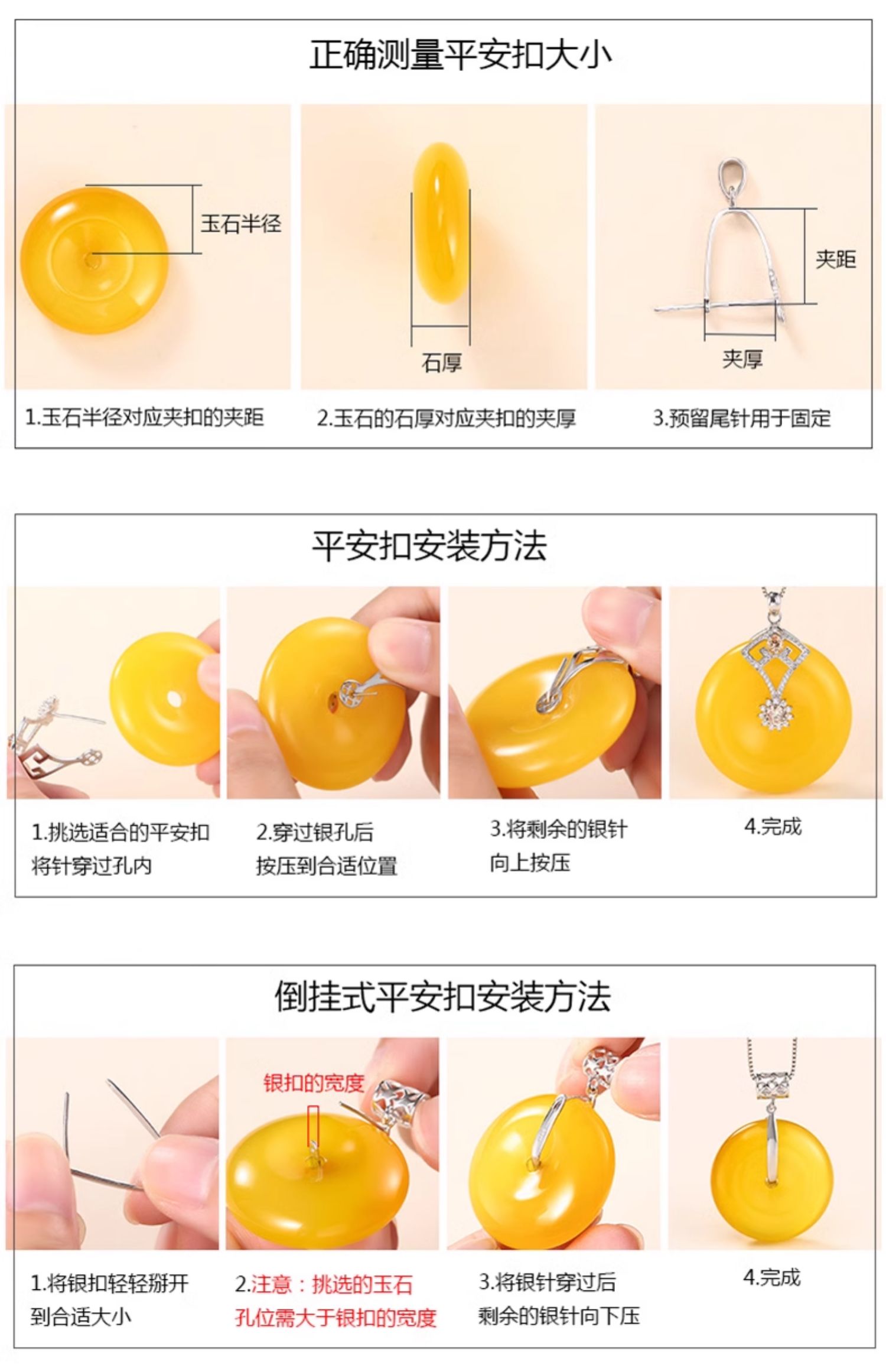 正确测量平安扣大小

玉石半径

石厚

夹距

夹厚

1.玉石半径对应夹扣的夹距

2.玉石的石厚对应夹扣的夹厚

3.预留尾针用于固定

平安扣安装方法

1.挑选适合的平安扣将针穿过孔内

2.穿过银孔后按压到合适位置

3.将剩余的银针向上按压

4.完成

倒挂式平安扣安装方法

银扣的宽度

1.将银扣轻轻掰开到合适大小

2.注意：挑选的玉石孔位需大于银扣的宽度

3.将银针穿过后剩余的银针向下压

4.完成