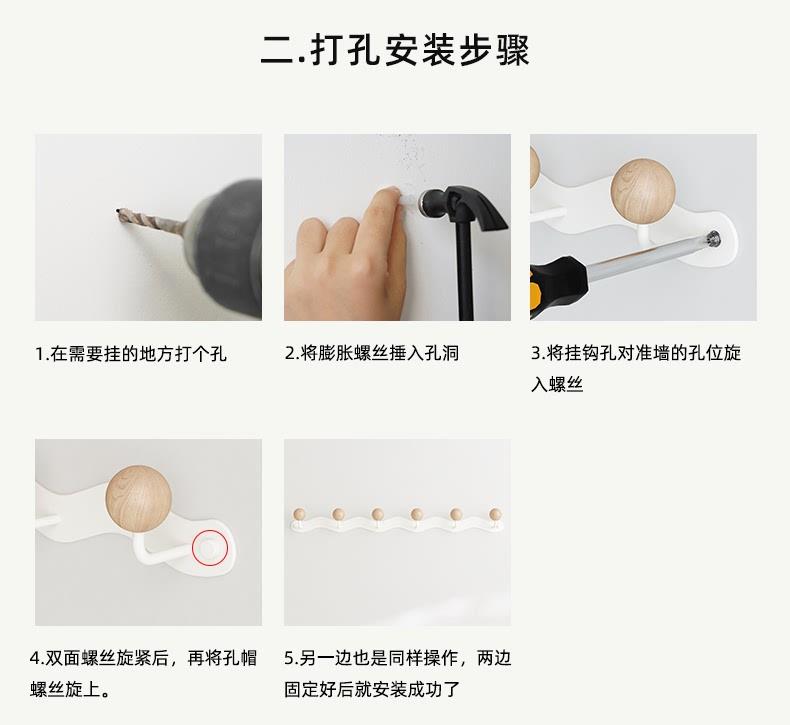 二.打孔安装步骤

1.在需要挂的地方打个孔

2.将膨胀螺丝捶入孔洞

3.将挂钩孔对准墙的孔位旋入螺丝

4.双面螺丝旋紧后，再将孔帽螺丝旋上。

5.另一边也是同样操作，两边固定好后就安装成功了