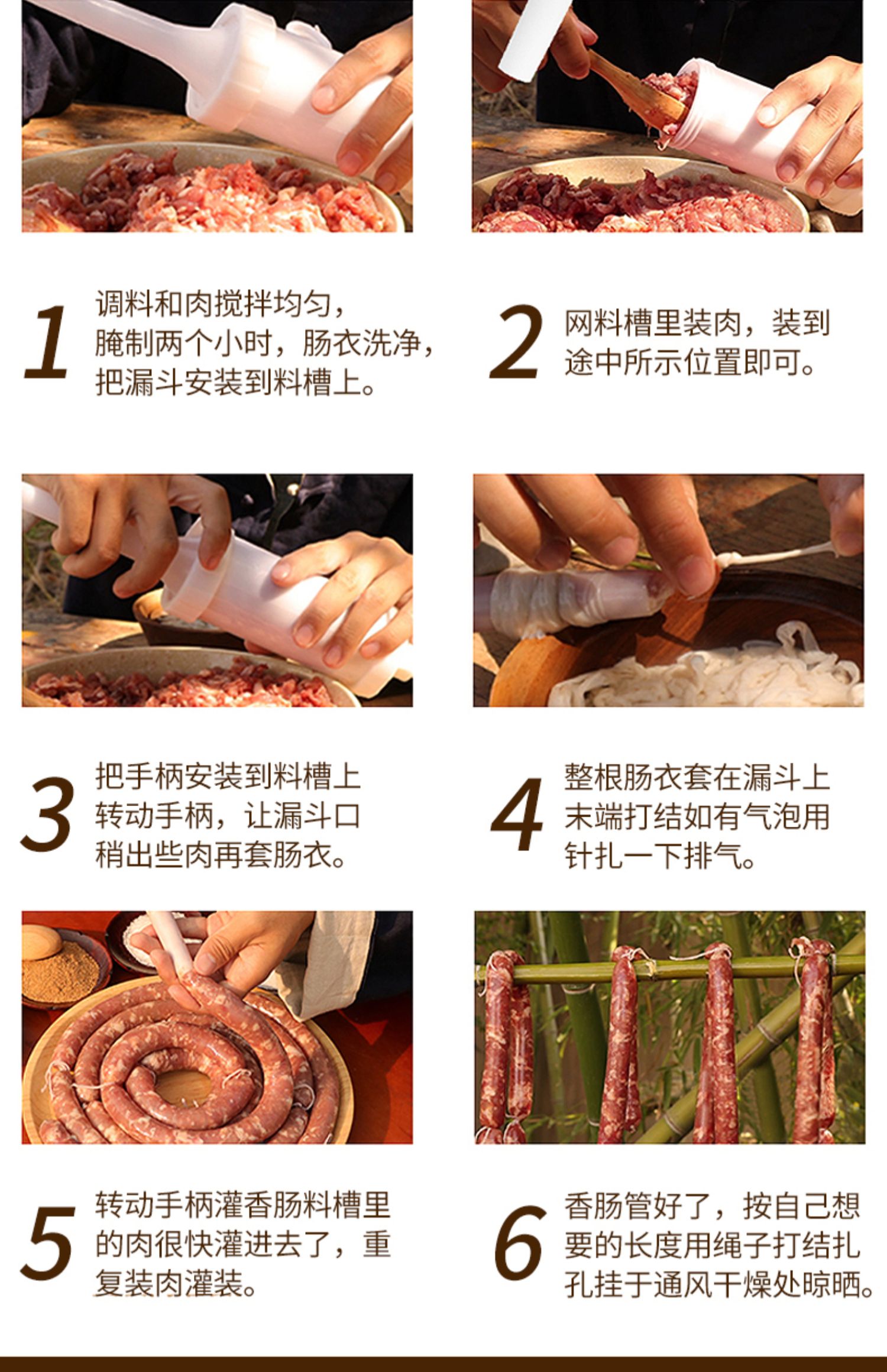 1

调料和肉搅拌均匀，腌制两个小时，肠衣洗净，把漏斗安装到料槽上。

2

网料槽里装肉，装到途中所示位置即可。

3

把手柄安装到料槽上转动手柄，让漏斗口稍出些肉再套肠衣。

4

整根肠衣套在漏斗上末端打结如有气泡用针扎一下排气。

5

转动手柄灌香肠料槽里的肉很快灌进去了，重复装肉灌装。

6

香肠管好了，按自己想要的长度用绳子打结扎孔挂于通风干燥处晾晒。