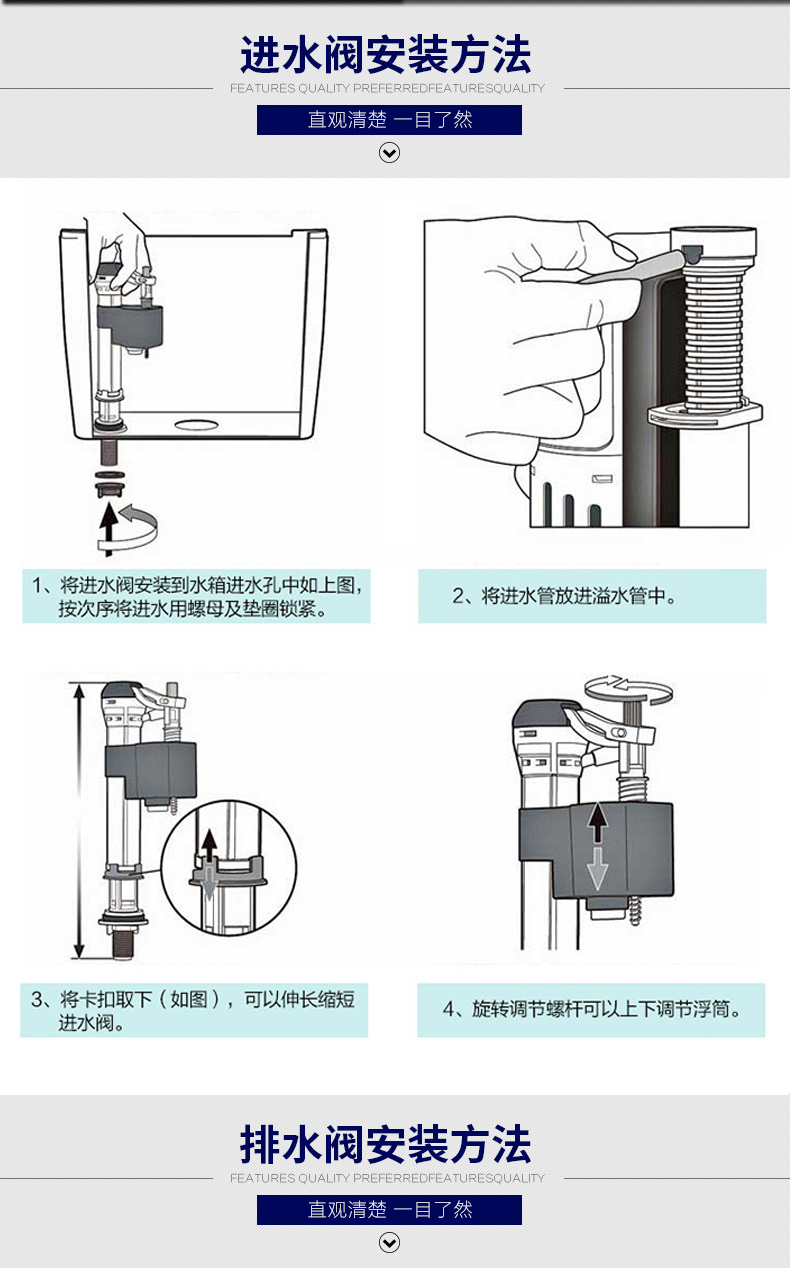 进水阀安装方法

FEATURES QUALITY PREFERREDFEATURESQUALITY

直观清楚 一目了然

1、将进水阀安装到水箱进水孔中如上图，按次序将进水用螺母及垫圈锁紧。

2、将进水管放进溢水管中。

3、将卡扣取下（如图），可以伸长缩短进水阀。

4、旋转调节螺杆可以上下调节浮筒。

排水阀安装方法

FEATURES QUALITY PREFERREDFEATURESQUALITY

直观清楚 一目了然