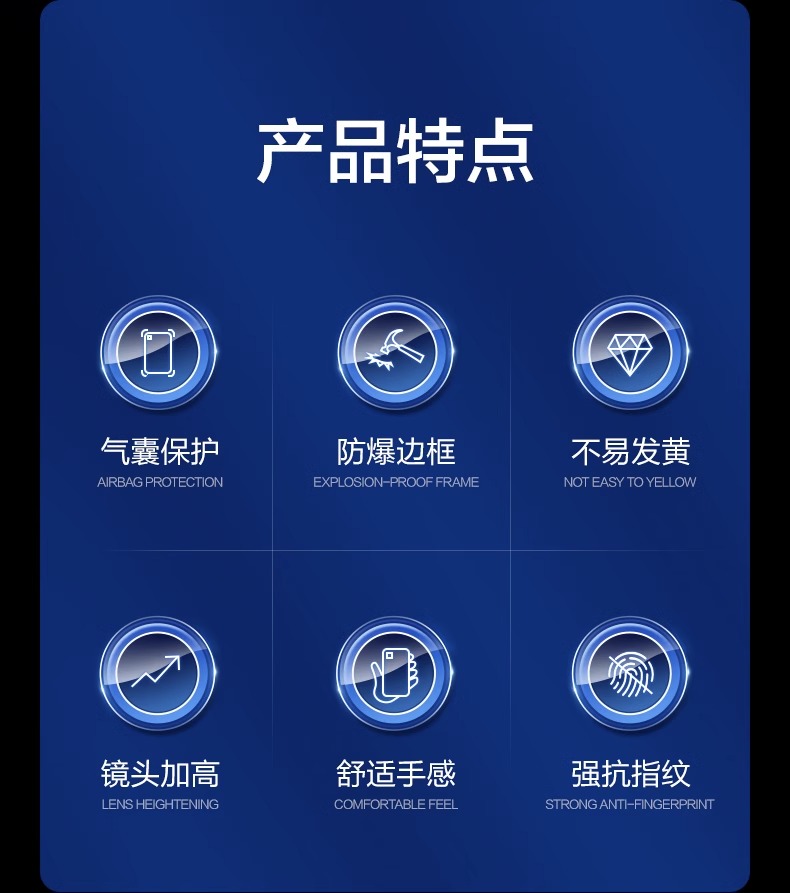 产品特点

气囊保护
AIRBAG PROTECTION

防爆边框
EXPLOSION-PROOF FRAME

不易发黄
NOT EASY TO YELLOW

镜头加高
LENS HEIGHTENING

舒适手感
COMFORTABLE FEEL

强抗指纹
STRONG ANTI-FINGERPRINT