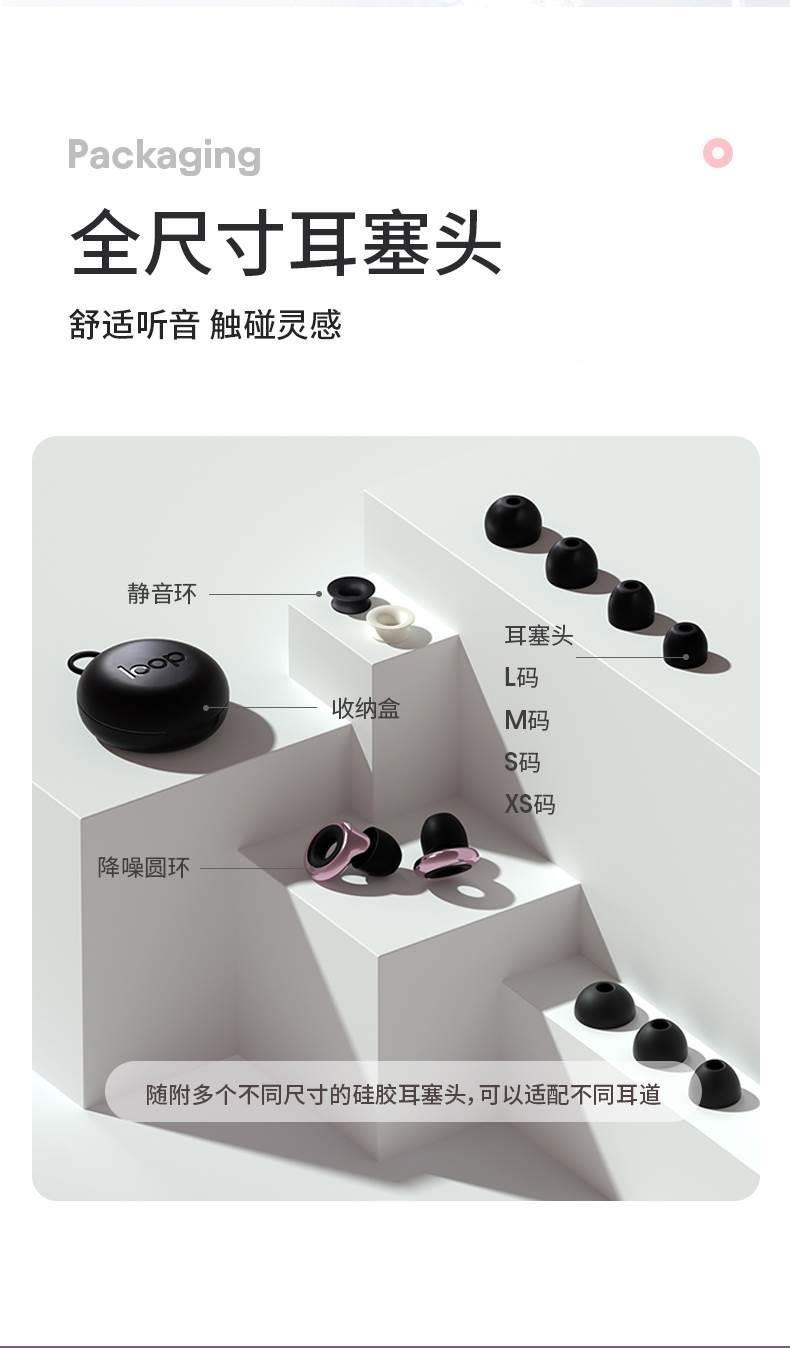 Packaging

全尺寸耳塞头

舒适听音 触碰灵感

静音环

loop

收纳盒

耳塞头

L码

M码

S码

XS码

降噪圆环

随附多个不同尺寸的硅胶耳塞头，可以适配不同耳道