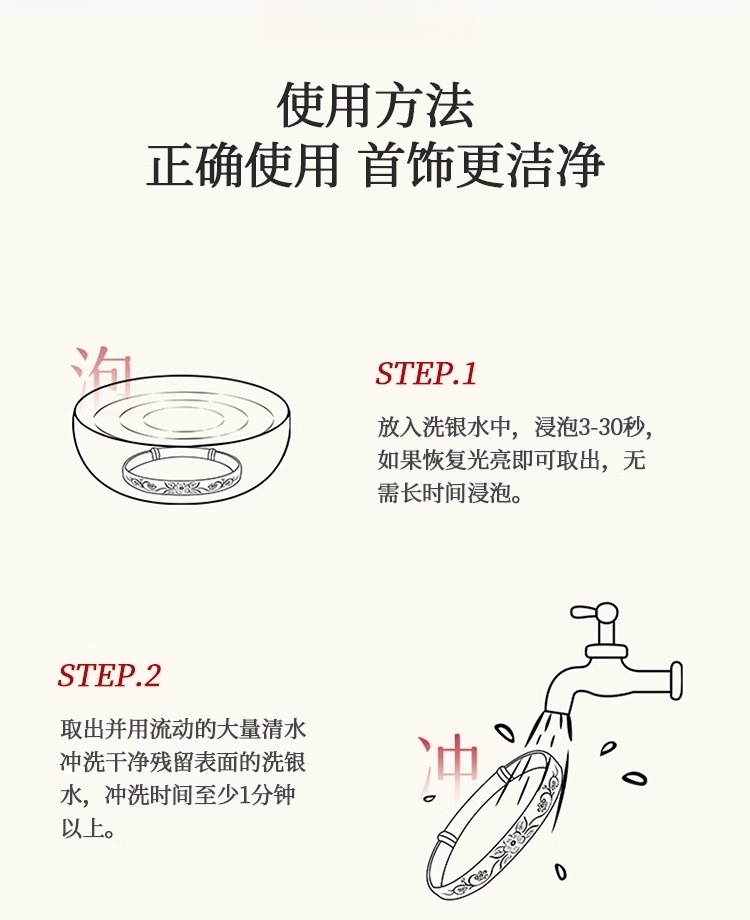 使用方法
正确使用 首饰更洁净

泡

STEP.1

放入洗银水中，浸泡3-30秒，如果恢复光亮即可取出，无需长时间浸泡。

STEP.2

取出并用流动的大量清水冲洗干净残留表面的洗银水，冲洗时间至少1分钟以上。

冲