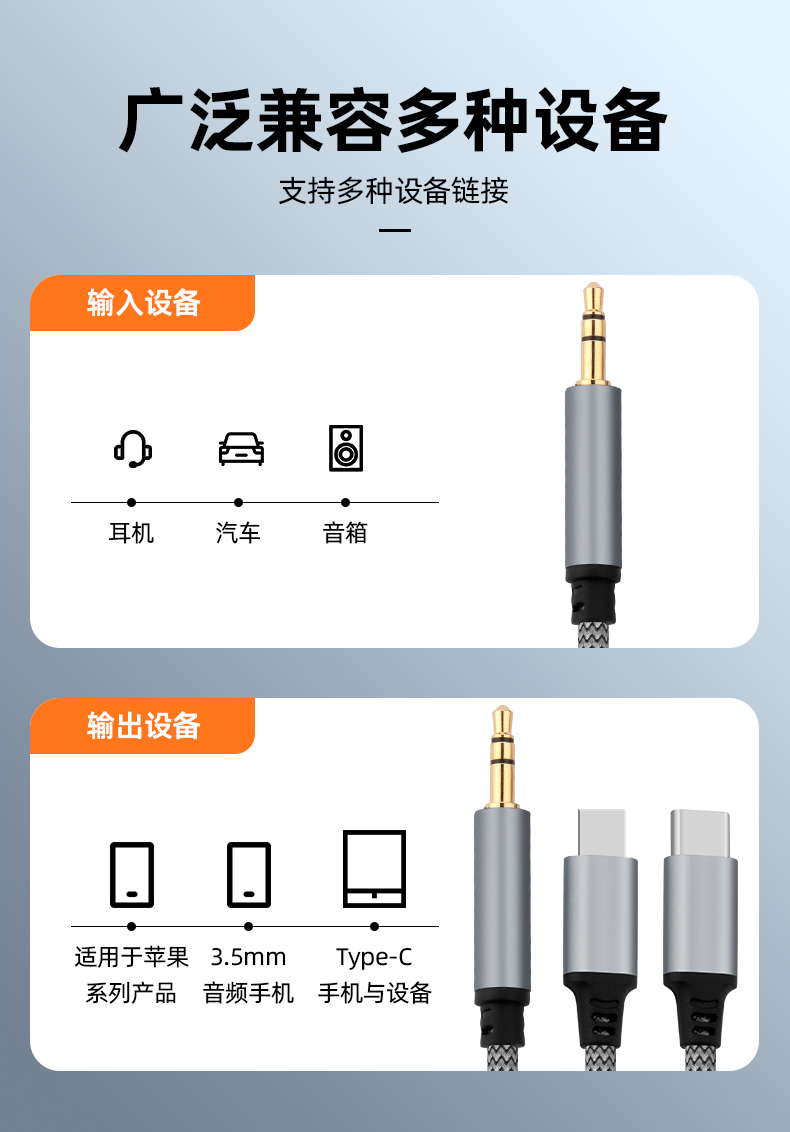 广泛兼容多种设备

支持多种设备链接

输入设备

耳机 汽车 音箱

输出设备

适用于苹果系列产品

3.5mm 音频手机

Type-C 手机与设备