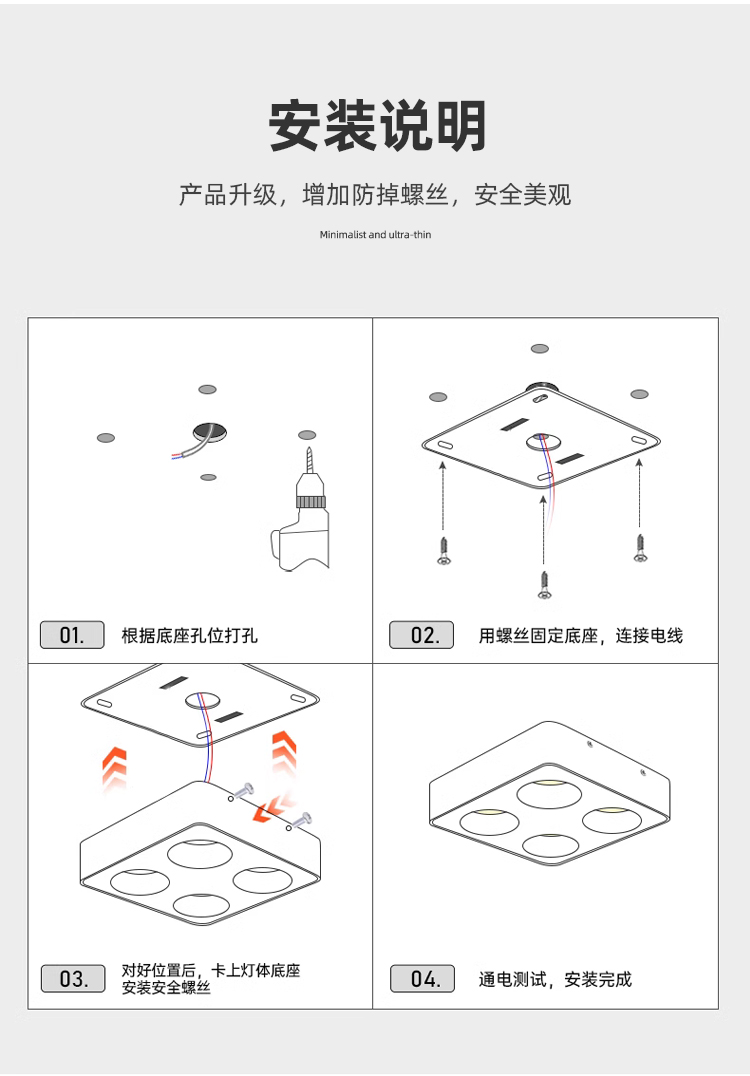 安装说明

产品升级，增加防掉螺丝，安全美观

Minimalist and ultra-thin

01. 根据底座孔位打孔

02. 用螺丝固定底座，连接电线

03. 对好位置后，卡上灯体底座 安装安全螺丝

04. 通电测试，安装完成