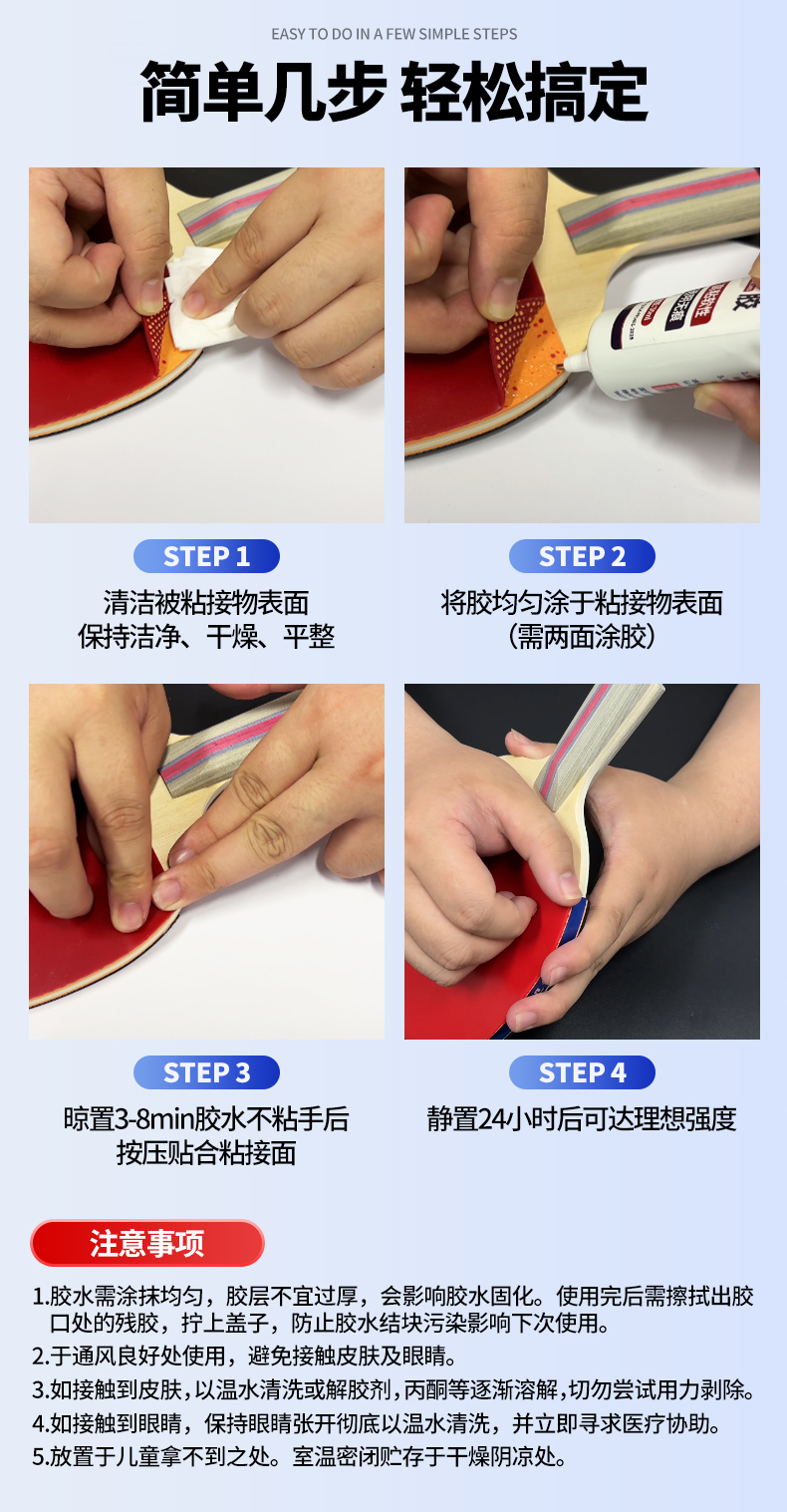 EASY TO DO IN A FEW SIMPLE STEPS

简单几步 轻松搞定

STEP 1
清洁被粘接物表面
保持洁净、干燥、平整

STEP 2
将胶均匀涂于粘接物表面
（需两面涂胶）

STEP 3
晾置3-8min胶水不粘手后
按压贴合粘接面

STEP 4
静置24小时后可达理想强度

注意事项

1.胶水需涂抹均匀，胶层不宜过厚，会影响胶水固化。使用完后需擦拭出胶口处的残胶，拧上盖子，防止胶水结块污染影响下次使用。
2.于通风良好处使用，避免接触皮肤及眼睛。
3.如接触到皮肤，以温水清洗或解胶剂，丙酮等逐渐溶解，切勿尝试用力剥除。
4.如接触到眼睛，保持眼睛张开彻底以温水清洗，并立即寻求医疗协助。
5.放置于儿童拿不到之处。室温密闭贮存于干燥阴凉处。