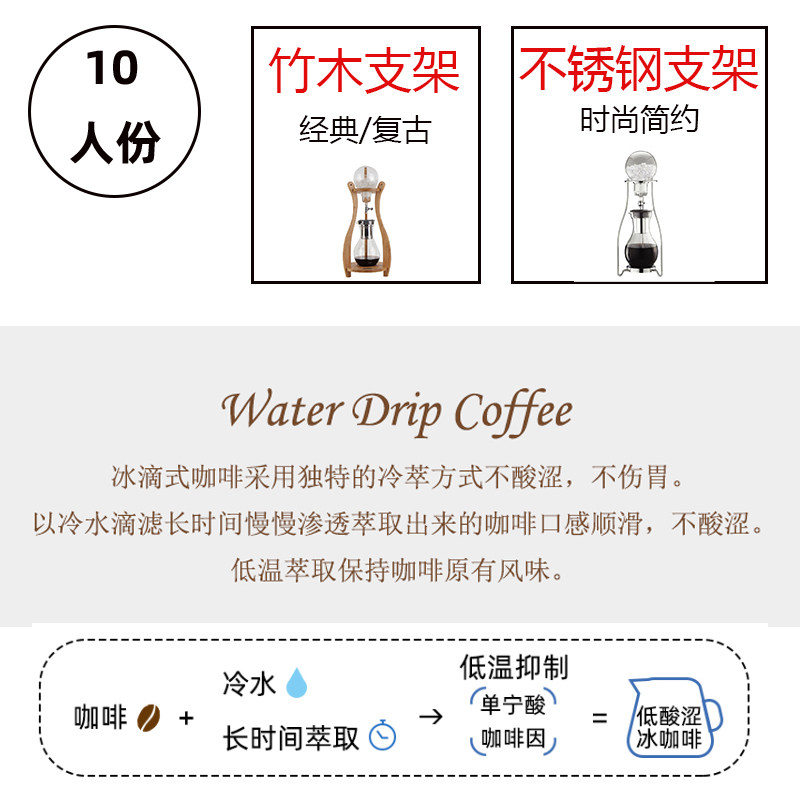 10
人份

竹木支架
经典/复古

不锈钢支架
时尚简约

Water Drip Coffee

冰滴式咖啡采用独特的冷萃方式不酸涩，不伤胃。
以冷水滴滤长时间慢慢渗透萃取出来的咖啡口感顺滑，不酸涩。
低温萃取保持咖啡原有风味。

咖啡 + 冷水 长时间萃取 → 低温抑制 单宁酸 咖啡因 = 低酸涩 冰咖啡