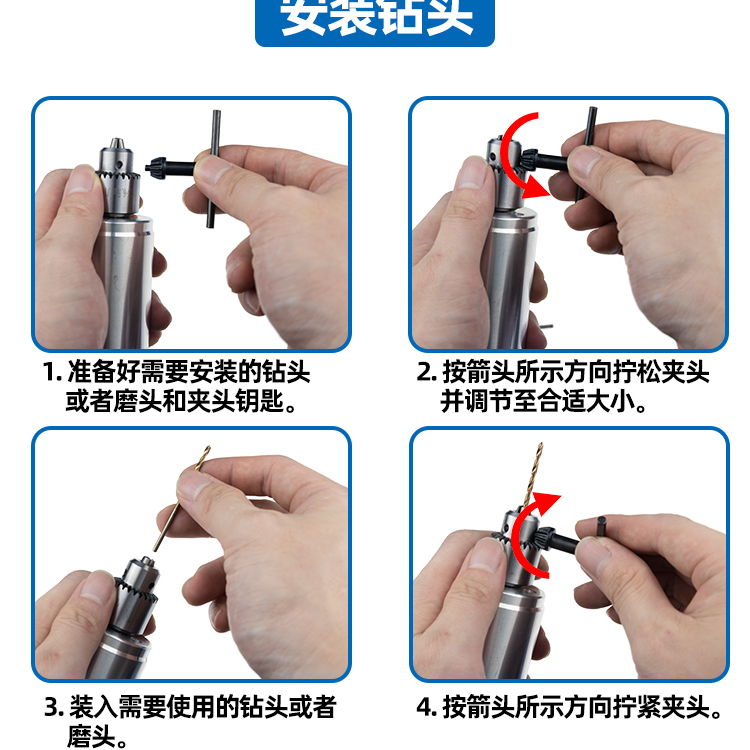 安装钻头

1. 准备好需要安装的钻头或者磨头和夹头钥匙。

2. 按箭头所示方向拧松夹头并调节至合适大小。

3. 装入需要使用的钻头或者磨头。

4. 按箭头所示方向拧紧夹头。