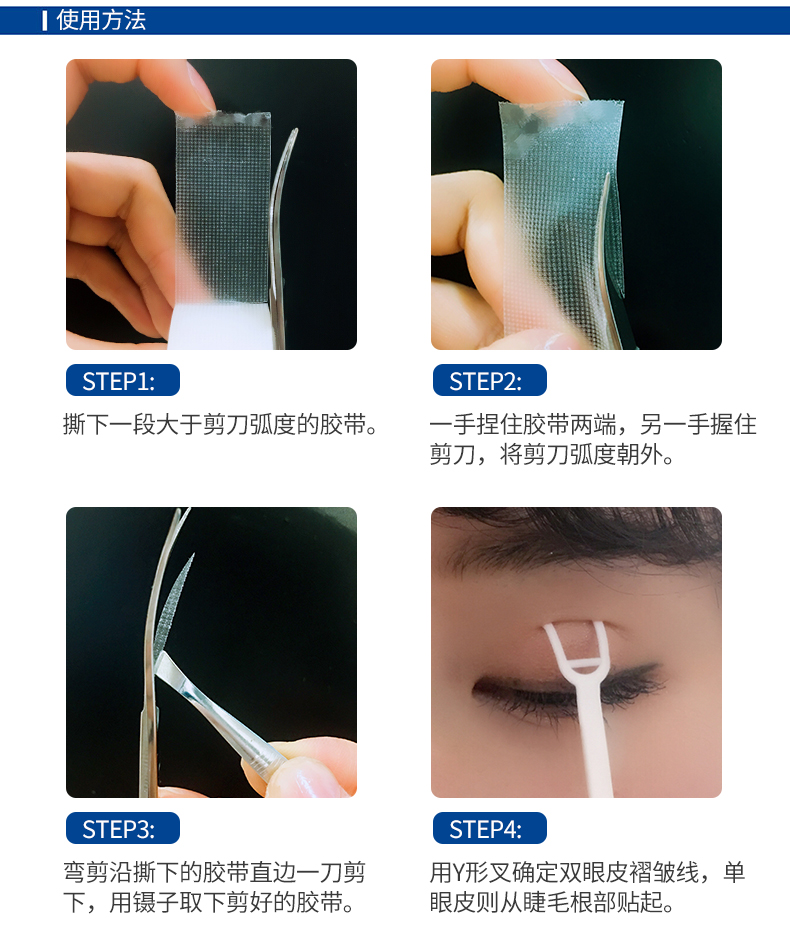 使用方法

STEP1:

撕下一段大于剪刀弧度的胶带。

STEP2:

一手捏住胶带两端，另一手握住剪刀，将剪刀弧度朝外。

STEP3:

弯剪沿撕下的胶带直边一刀剪下，用镊子取下剪好的胶带。

STEP4:

用Y形叉确定双眼皮褶皱线，单眼皮则从睫毛根部贴起。