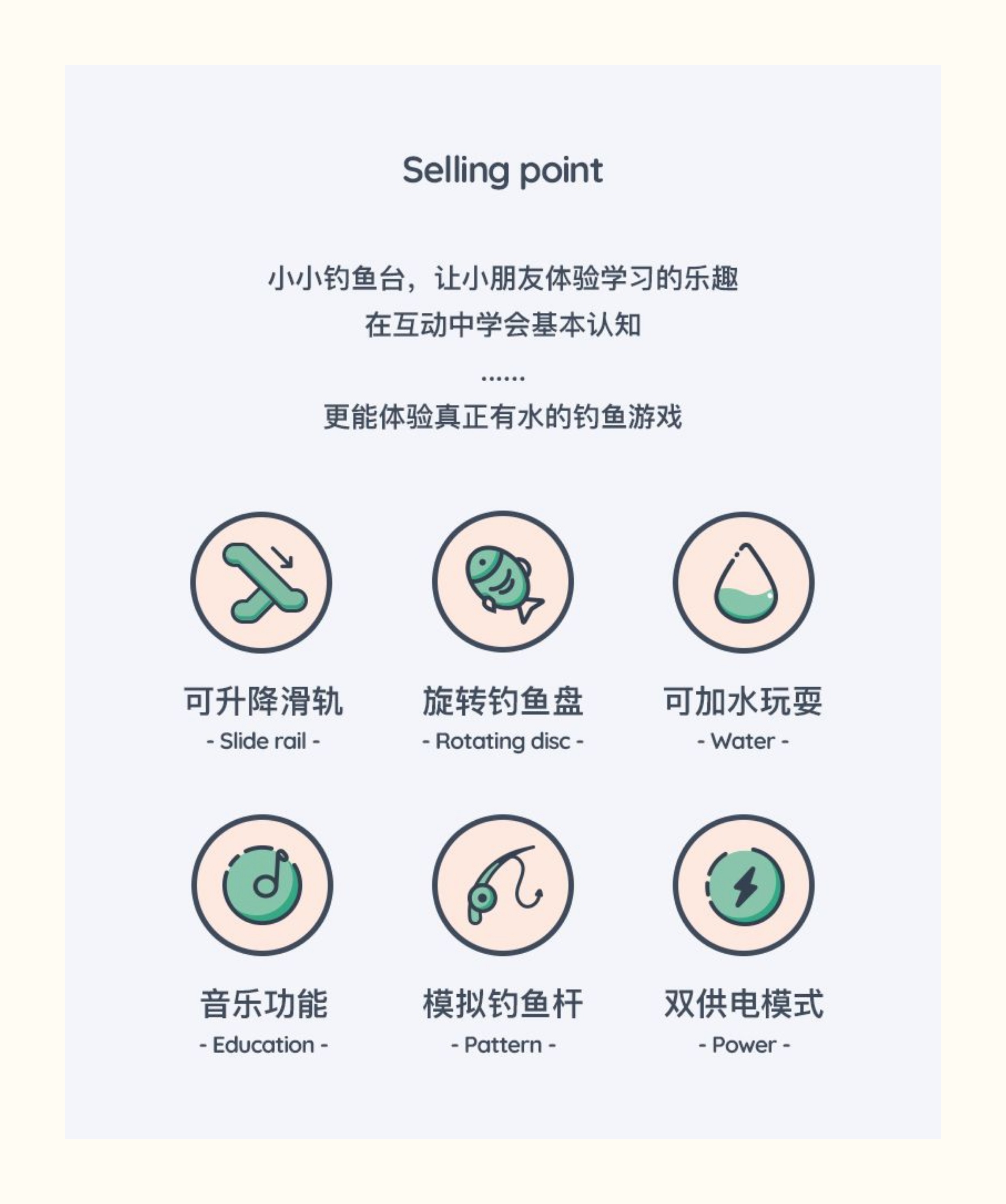 Selling point

小小钓鱼台，让小朋友体验学习的乐趣
在互动中学会基本认知
……
更能体验真正有水的钓鱼游戏

可升降滑轨
- Slide rail -

旋转钓鱼盘
- Rotating disc -

可加水玩耍
- Water -

音乐功能
- Education -

模拟钓鱼杆
- Pattern -

双供电模式
- Power -