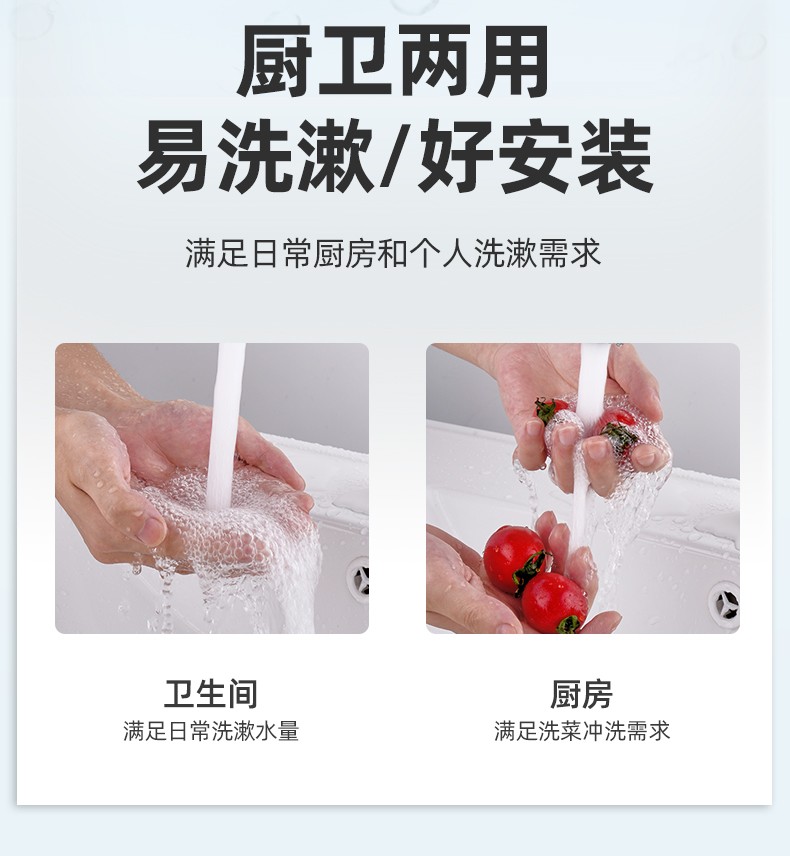 厨卫两用
易洗漱/好安装

满足日常厨房和个人洗漱需求

卫生间
满足日常洗漱水量

厨房
满足洗菜冲洗需求