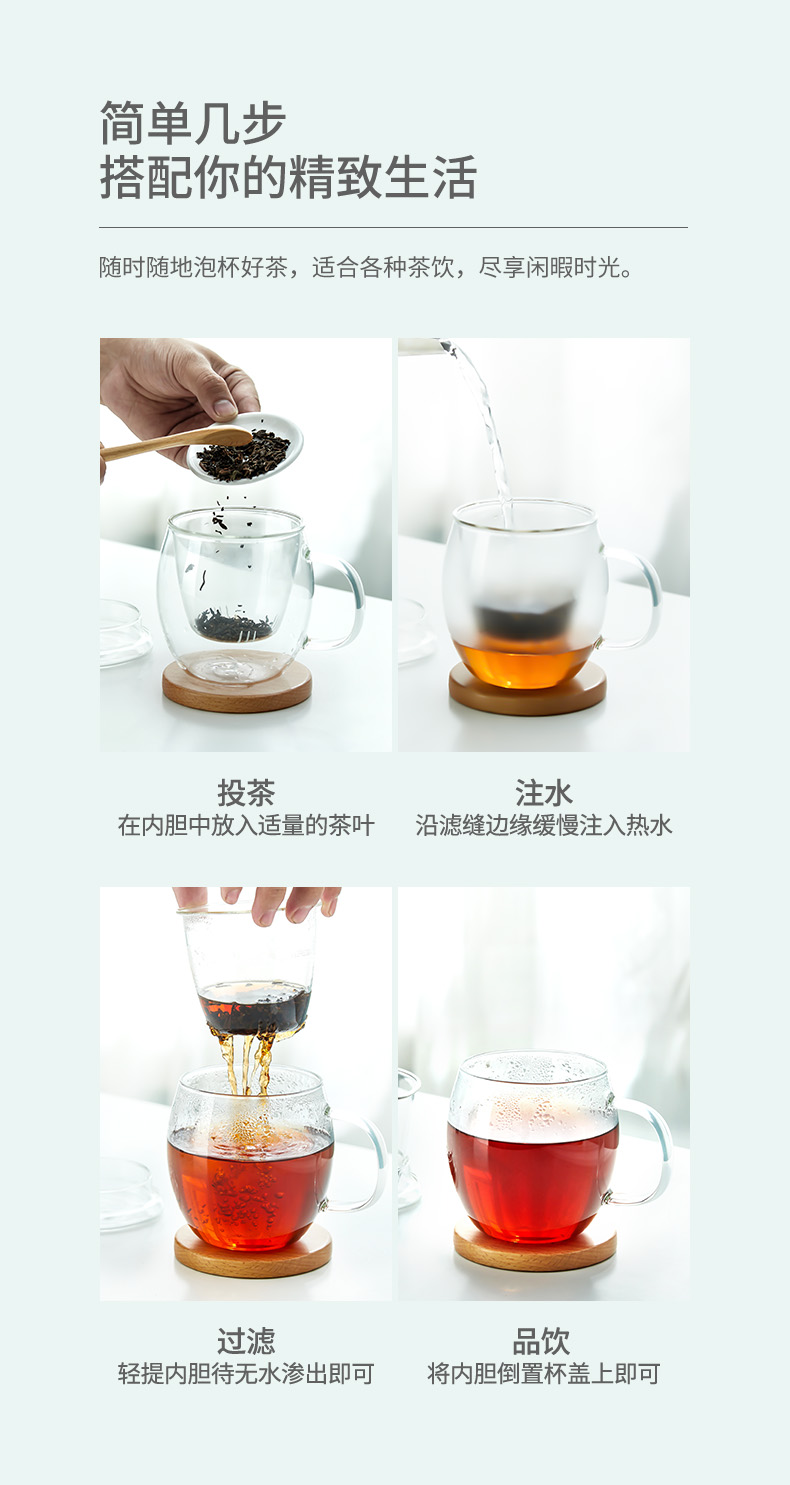 简单几步
搭配你的精致生活

随时随地泡杯好茶，适合各种茶饮，尽享闲暇时光。

投茶
在内胆中放入适量的茶叶

注水
沿滤缝边缘缓慢注入热水

过滤
轻提内胆待无水渗出即可

品饮
将内胆倒置杯盖上即可