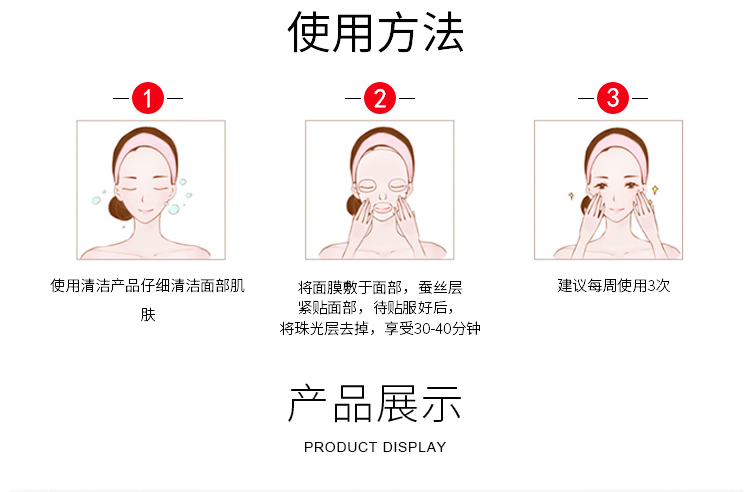 使用方法

1

使用清洁产品仔细清洁面部肌肤

2

将面膜敷于面部，蚕丝层紧贴面部，待贴服好后，将珠光层去掉，享受30-40分钟

3

建议每周使用3次

产品展示

PRODUCT DISPLAY