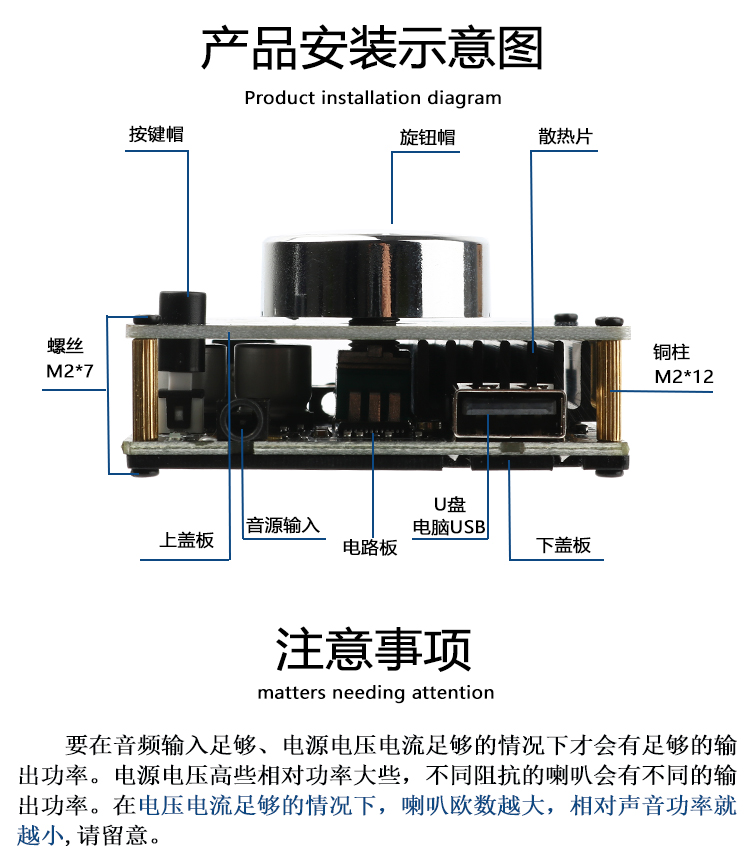 产品安装示意图

Product installation diagram

按键帽

旋钮帽

散热片

螺丝
M2*7

铜柱
M2*12

上盖板

音源输入

电路板

U盘
电脑USB

下盖板

注意事项

matters needing attention

要在音频输入足够、电源电压电流足够的情况下才会有足够的输出功率。电源电压高些相对功率大些，不同阻抗的喇叭会有不同的输出功率。在电压电流足够的情况下，喇叭欧数越大，相对声音功率就越小，请留意。