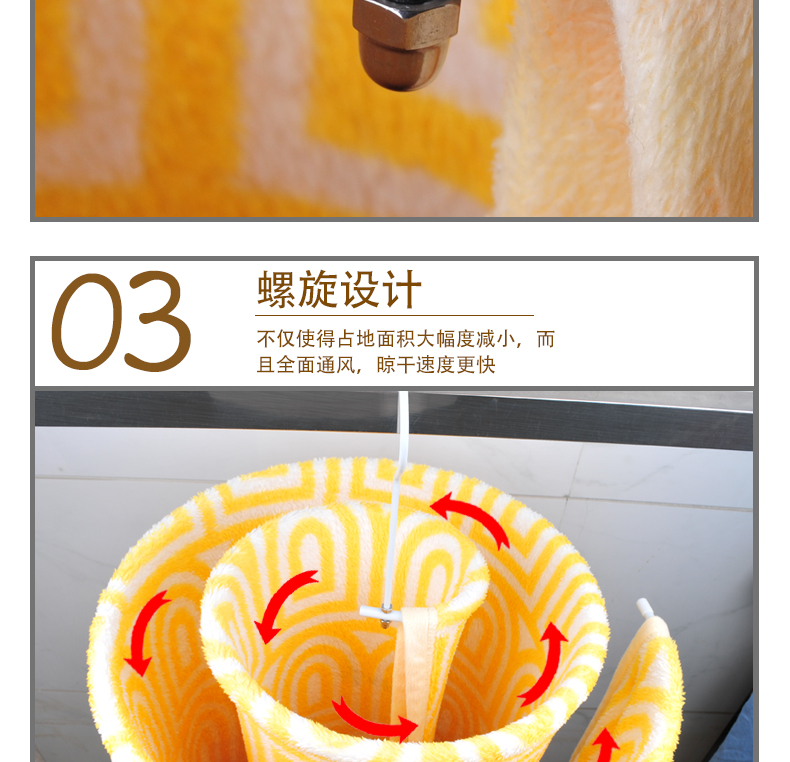 03

螺旋设计

不仅使得占地面积大幅度减小，而且全面通风，晾干速度更快