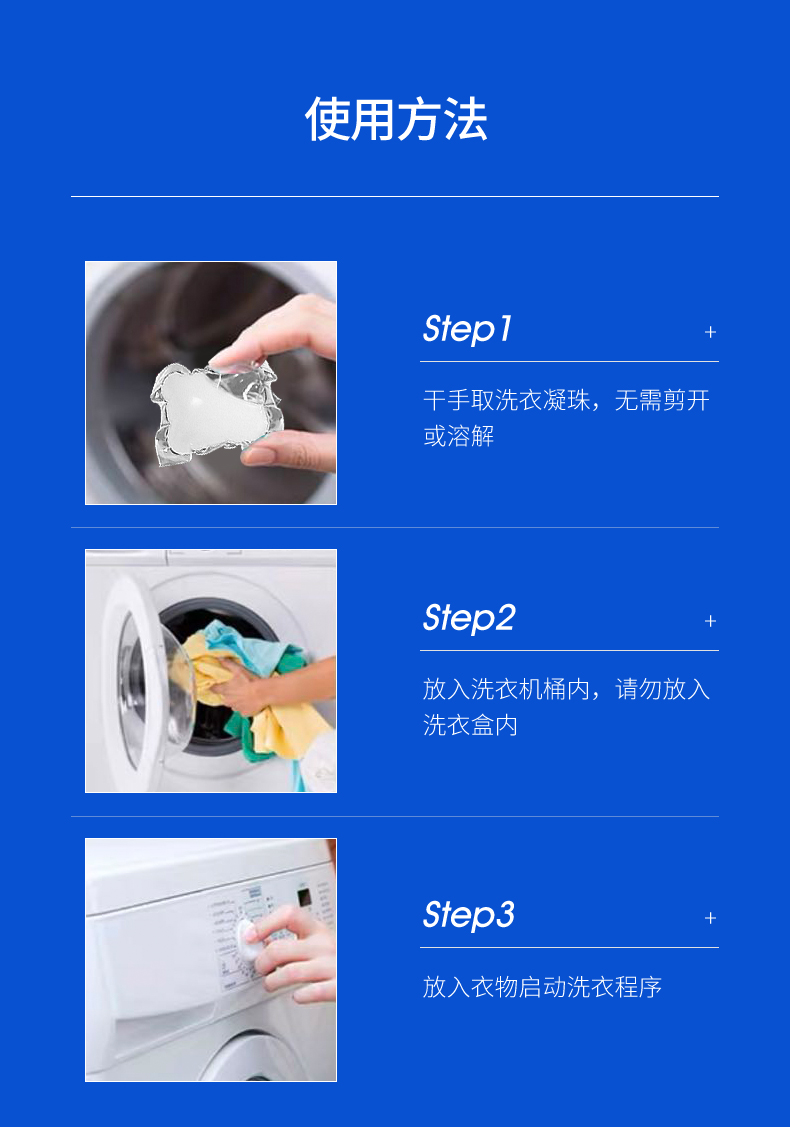 使用方法

Step1 +

干手取洗衣凝珠，无需剪开或溶解

Step2 +

放入洗衣机桶内，请勿放入洗衣盒内

Step3 +

放入衣物启动洗衣程序