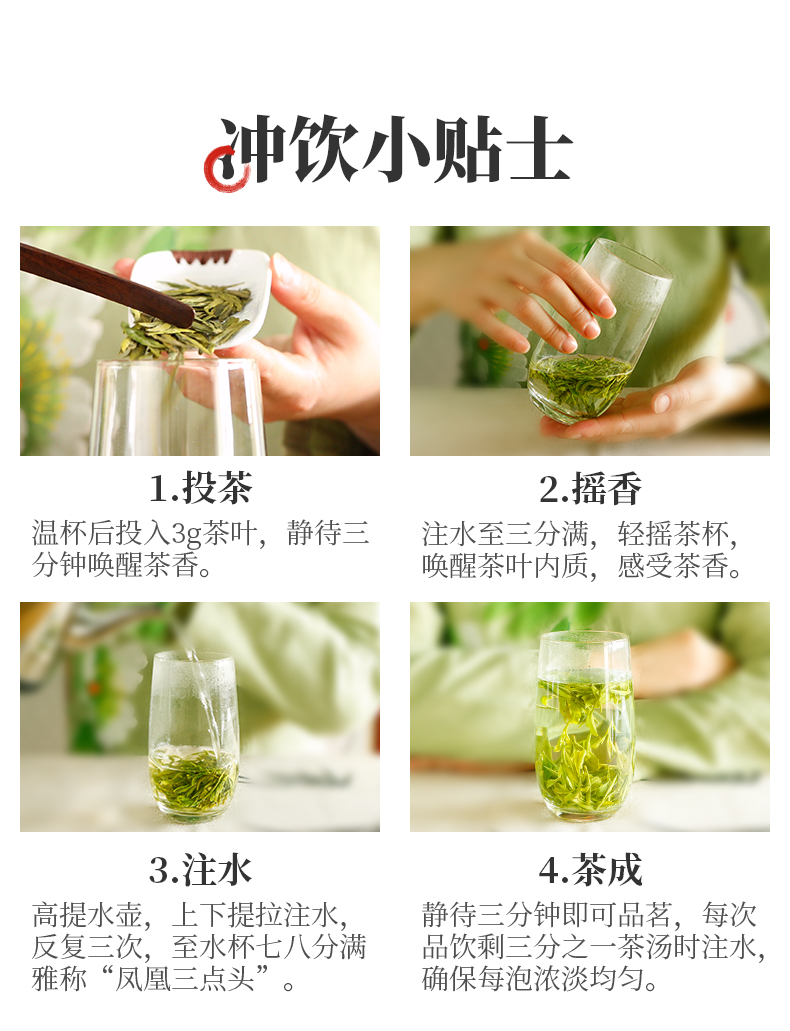 冲饮小贴士

1.投茶
温杯后投入3g茶叶，静待三分钟唤醒茶香。

2.摇香
注水至三分满，轻摇茶杯，唤醒茶叶内质，感受茶香。

3.注水
高提水壶，上下提拉注水，反复三次，至水杯七八分满雅称“凤凰三点头”。

4.茶成
静待三分钟即可品茗，每次品饮剩三分之一茶汤时注水，确保每泡浓淡均匀。