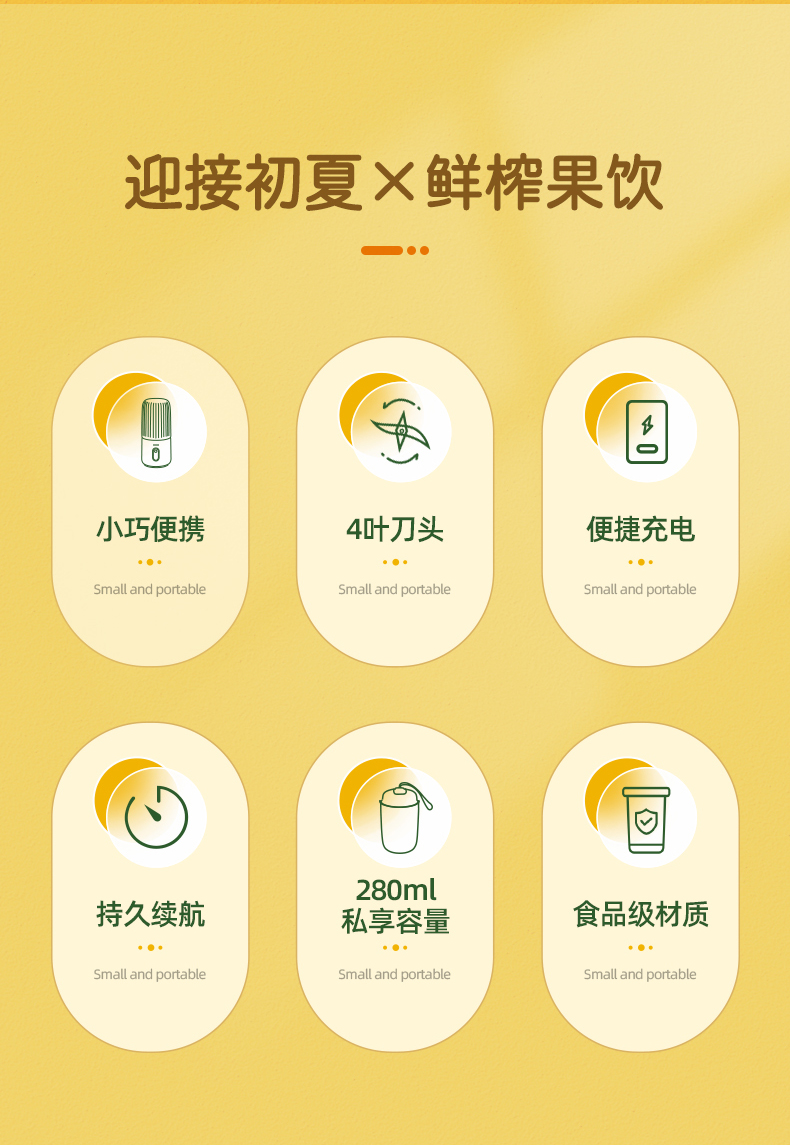 迎接初夏×鲜榨果饮

小巧便携

Small and portable

4叶刀头

Small and portable

便捷充电

Small and portable

持久续航

Small and portable

280ml
私享容量

Small and portable

食品级材质

Small and portable