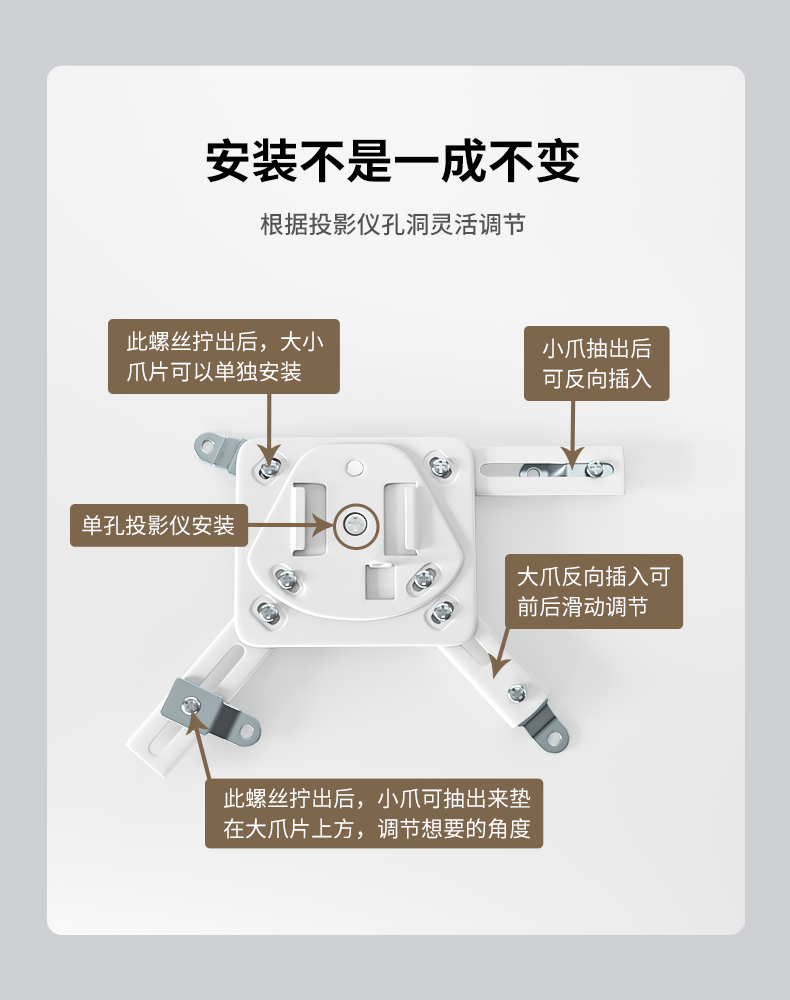 安装不是一成不变

根据投影仪孔洞灵活调节

此螺丝拧出后，大小爪片可以单独安装

小爪抽出后可反向插入

单孔投影仪安装

大爪反向插入可前后滑动调节

此螺丝拧出后，小爪可抽出来垫在大爪片上方，调节想要的角度